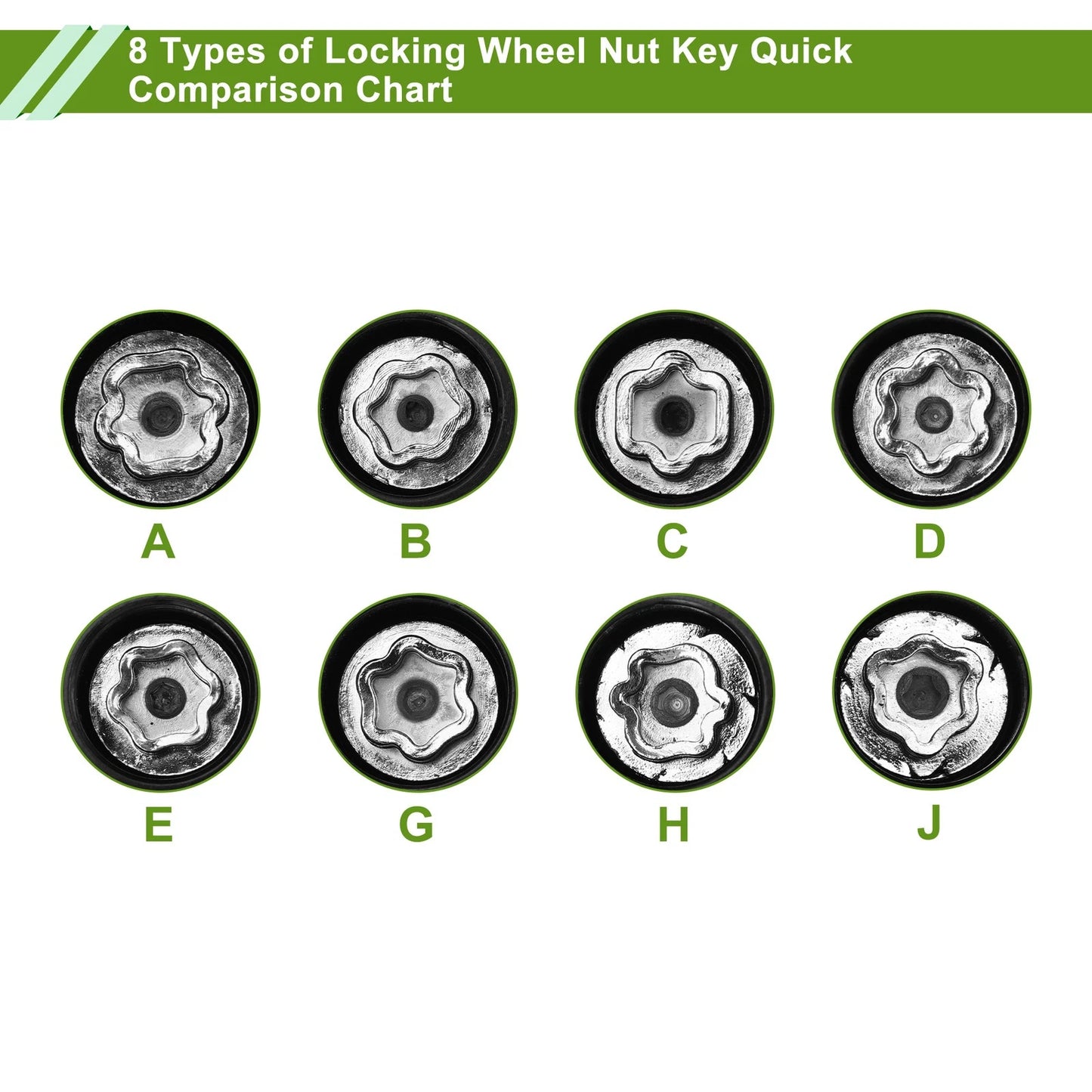 8 Types of Locking Wheel Nut Key Quick Comparison Chart

A B C D

E G H J