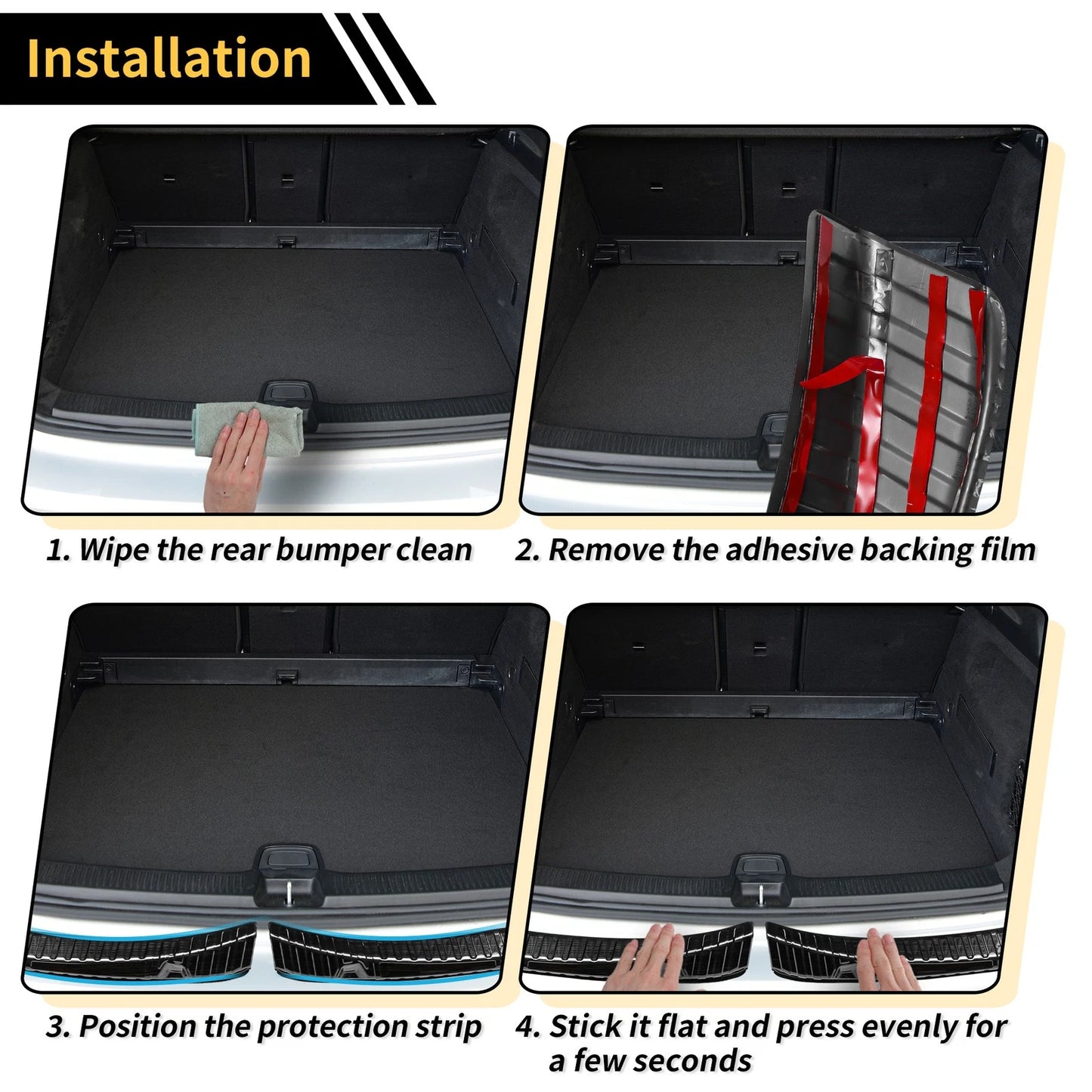 Installation

1. Wipe the rear bumper clean

2. Remove the adhesive backing film

3. Position the protection strip

4. Stick it flat and press evenly for a few seconds