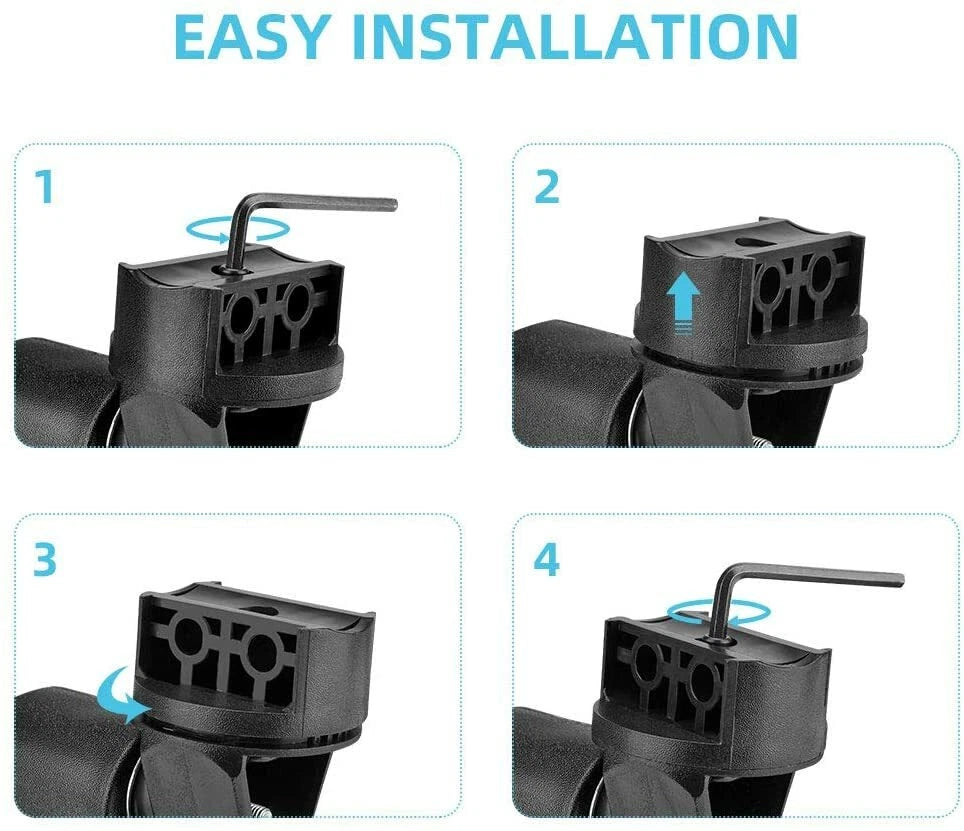 EASY INSTALLATION

1

2

3

4