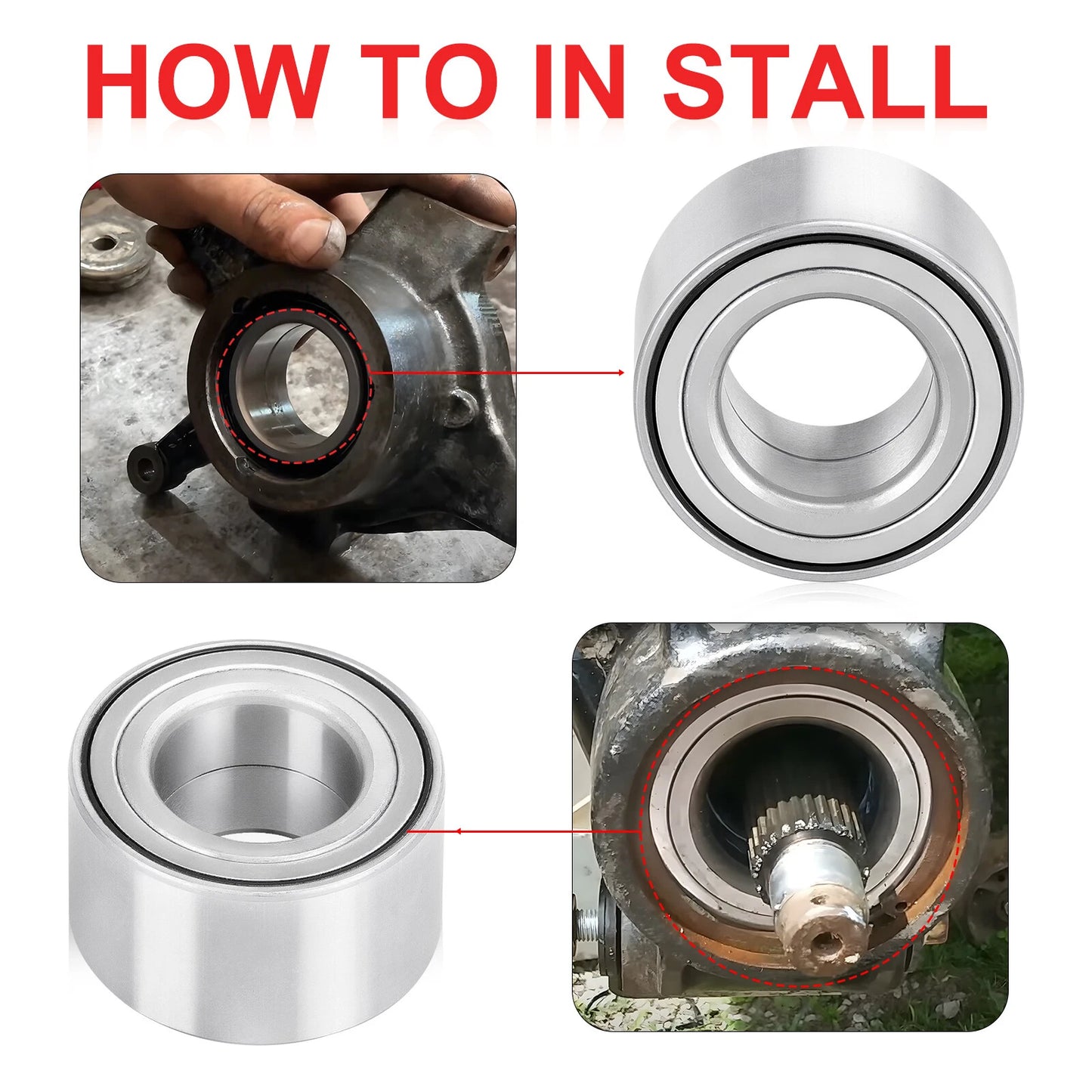 HOW TO IN STALL