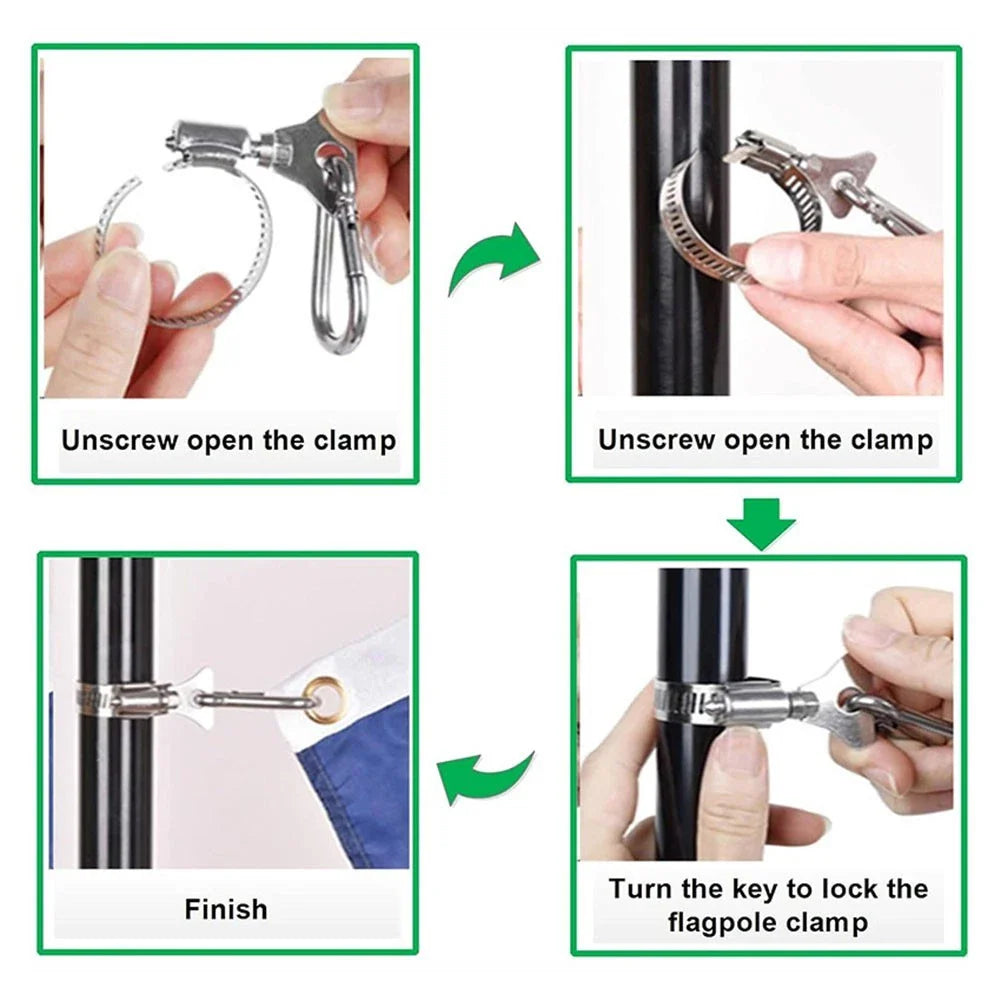 Unscrew open the clamp

Unscrew open the clamp

Turn the key to lock the flagpole clamp

Finish