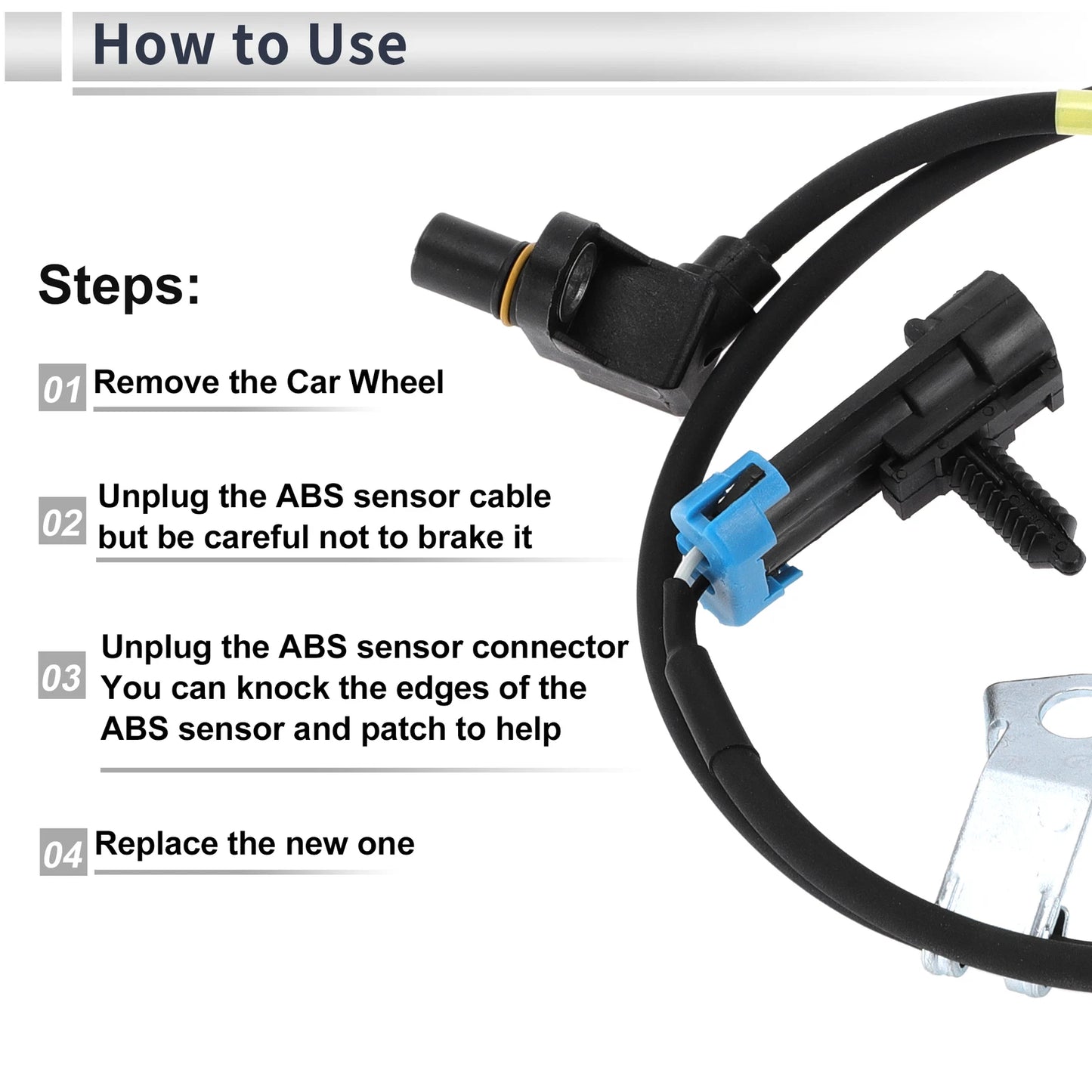 How to Use

Steps:

01 Remove the Car Wheel

02 Unplug the ABS sensor cable but be careful not to brake it

03 Unplug the ABS sensor connector You can knock the edges of the ABS sensor and patch to help

04 Replace the new one