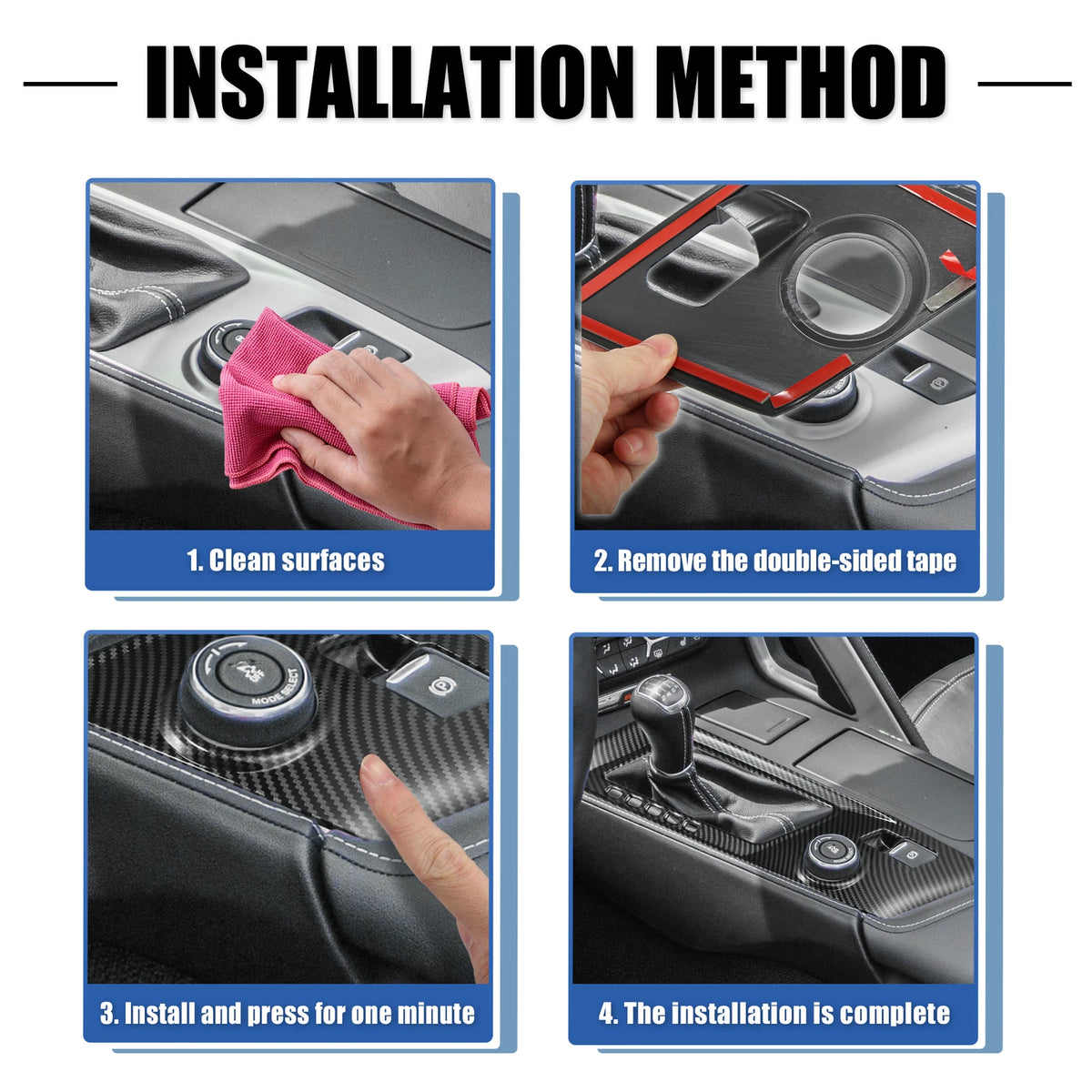 INSTALLATION METHOD

1. Clean surfaces

2. Remove the double-sided tape

MODE SELECT

3. Install and press for one minute

4. The installation is complete