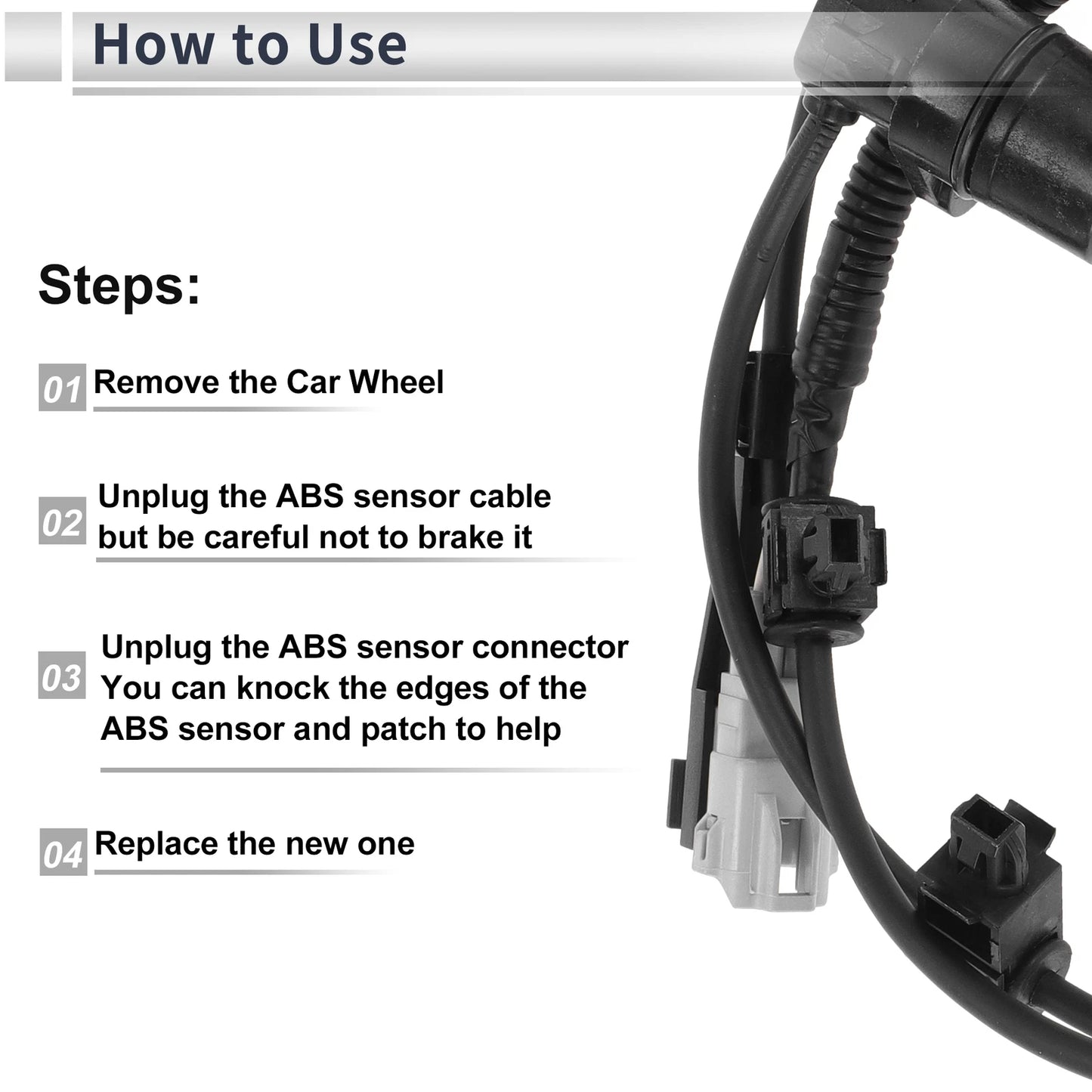 How to Use

Steps:

01 Remove the Car Wheel

02 Unplug the ABS sensor cable but be careful not to brake it

03 Unplug the ABS sensor connector You can knock the edges of the ABS sensor and patch to help

04 Replace the new one