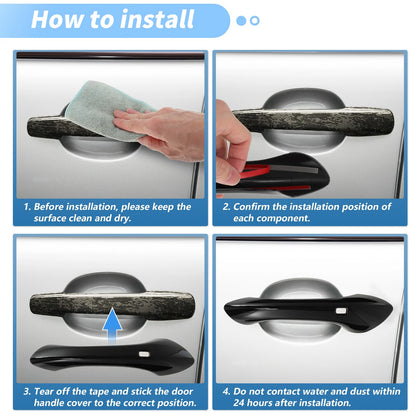 How to install

1. Before installation, please keep the surface clean and dry.

2. Confirm the installation position of each component.

3. Tear off the tape and stick the door handle cover to the correct position.

4. Do not contact water and dust within 24 hours after installation.