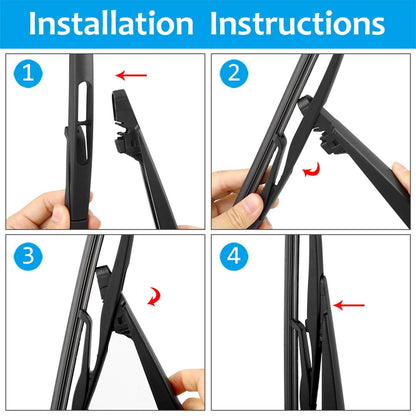 Installation Instructions

1

2

3

4