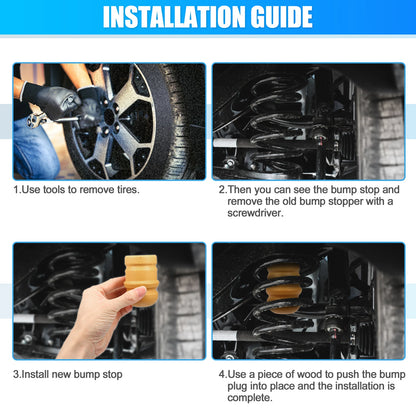 INSTALLATION GUIDE

1.Use tools to remove tires.

2.Then you can see the bump stop and remove the old bump stopper with a screwdriver.

3.Install new bump stop

4.Use a piece of wood to push the bump plug into place and the installation is complete.