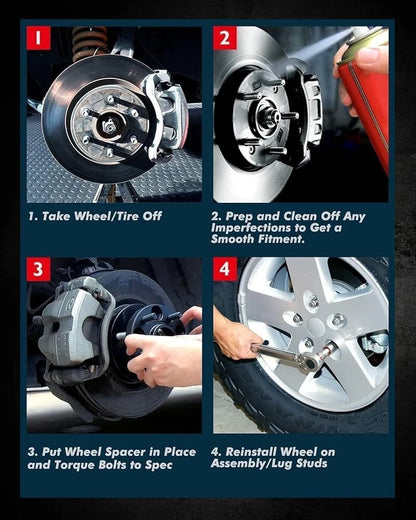 1

1. Take Wheel/Tire Off

2

2. Prep and Clean Off Any Imperfections to Get a Smooth Fitment.

3

3. Put Wheel Spacer in Place and Torque Bolts to Spec

4

4. Reinstall Wheel on Assembly/Lug Studs