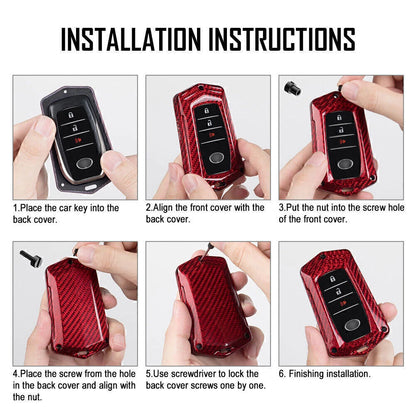 INSTALLATION INSTRUCTIONS

1.Place the car key into the back cover.

2.Align the front cover with the back cover.

3.Put the nut into the screw hole of the front cover.

4.Place the screw from the hole in the back cover and align with the nut.

5.Use screwdriver to lock the back cover screws one by one.

6. Finishing installation.