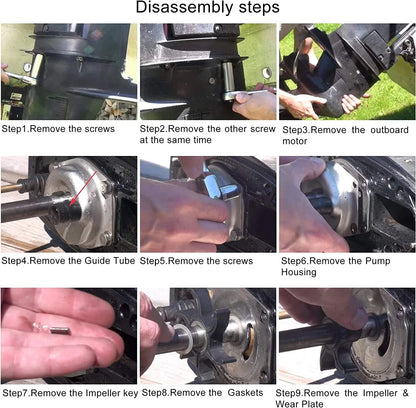 Disassembly steps

Step1.Remove the screws

Step2.Remove the other screw at the same time

Step3.Remove the outboard motor

Step4.Remove the Guide Tube

Step5.Remove the screws

Step6.Remove the Pump Housing

Step7.Remove the Impeller key

Step8.Remove the Gaskets

Step9.Remove the Impeller & Wear Plate