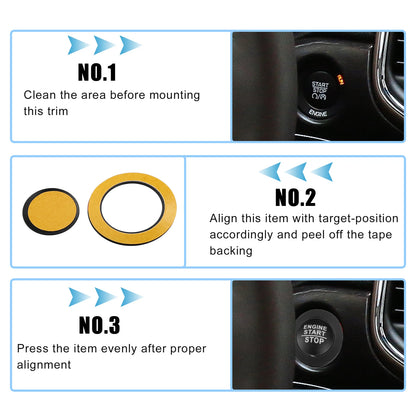 NO.1

Clean the area before mounting this trim

START
STOP

ENGINE

NO.2

Align this item with target-position accordingly and peel off the tape backing

NO.3

Press the item evenly after proper alignment

ENGINE
START
STOP