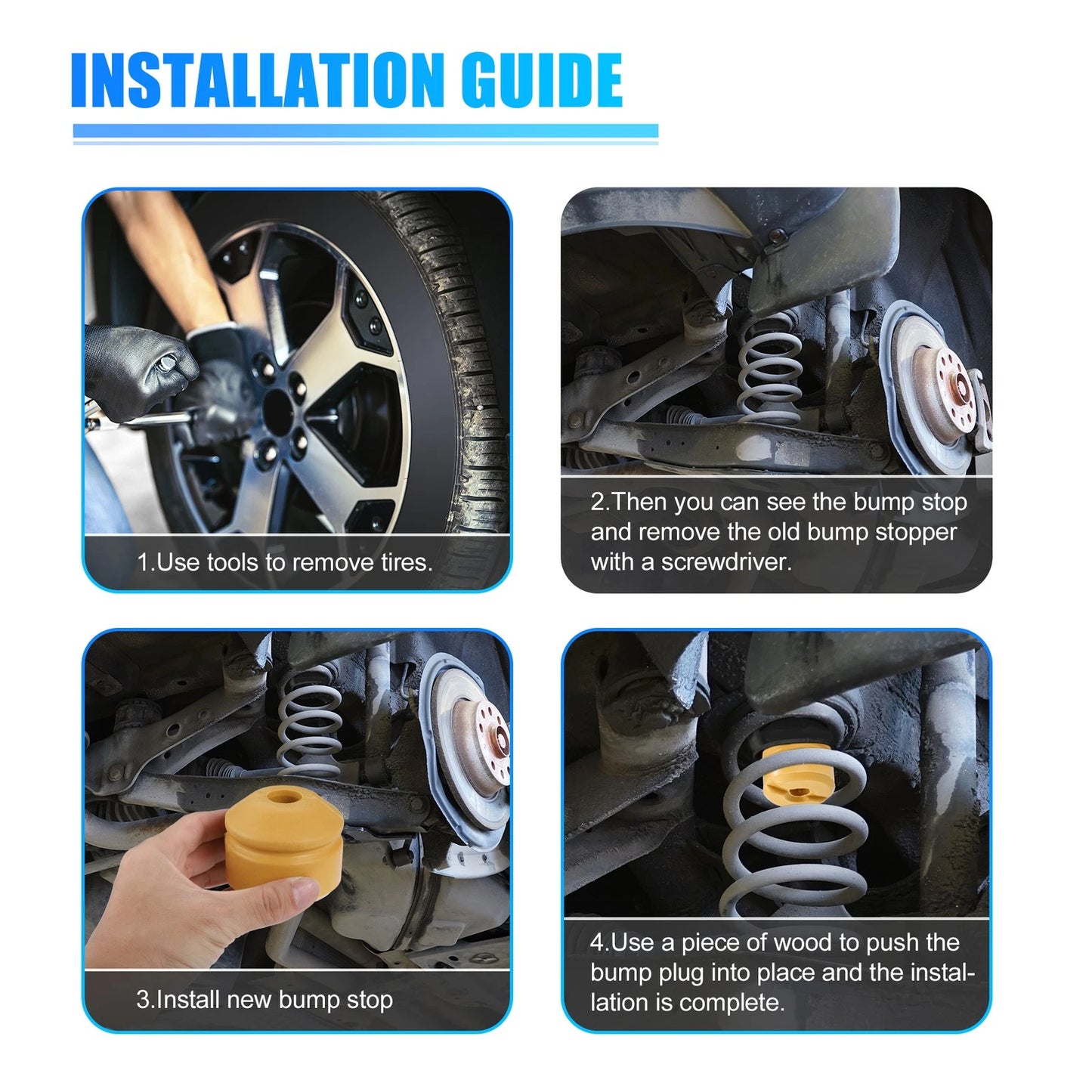 INSTALLATION GUIDE

1.Use tools to remove tires.

2.Then you can see the bump stop and remove the old bump stopper with a screwdriver.

3.Install new bump stop

4.Use a piece of wood to push the bump plug into place and the installation is complete.