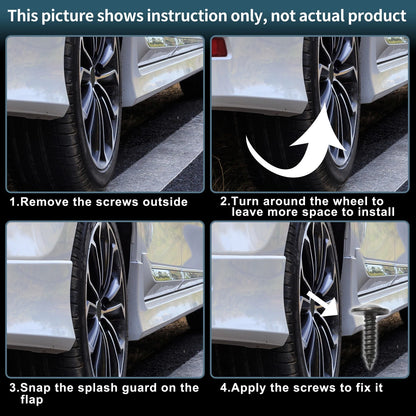 This picture shows instruction only, not actual product

1.Remove the screws outside

2.Turn around the wheel to leave more space to install

3.Snap the splash guard on the flap

4.Apply the screws to fix it