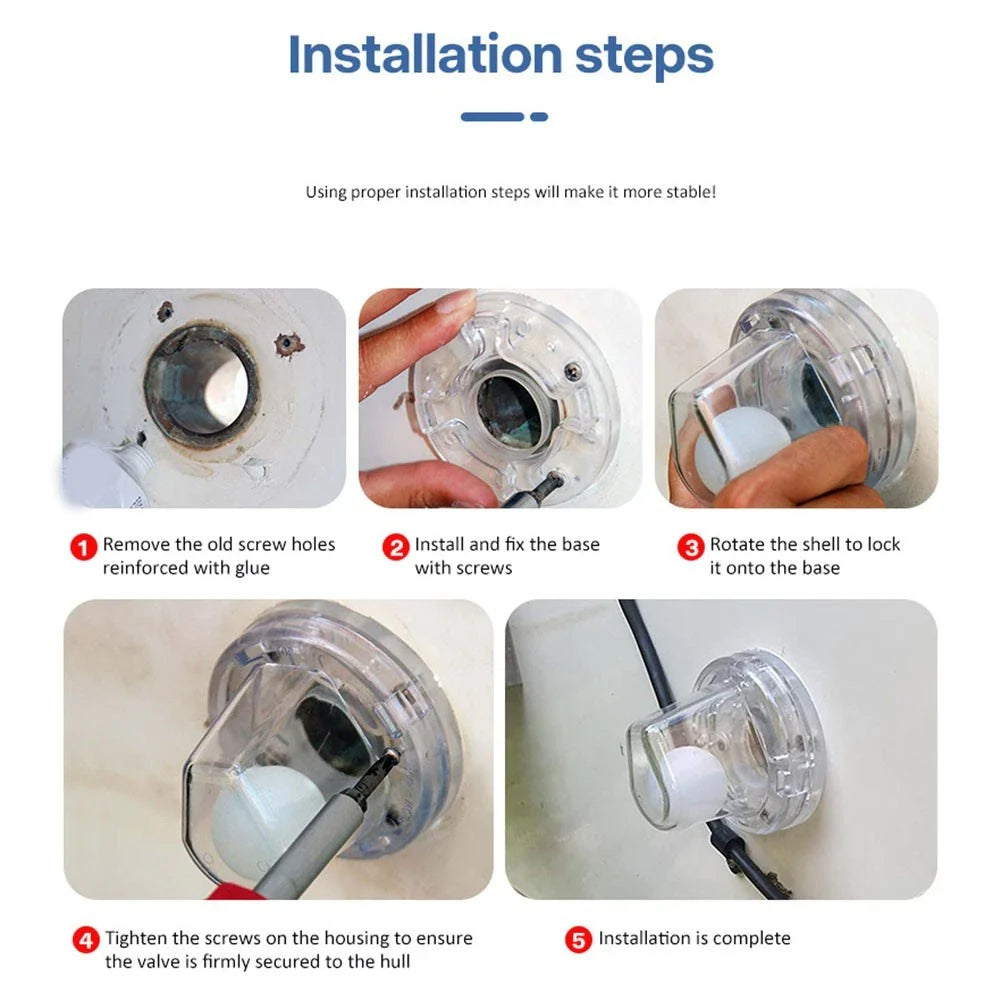 Installation steps

Using proper installation steps will make it more stable!

1 Remove the old screw holes reinforced with glue

2 Install and fix the base with screws

3 Rotate the shell to lock it onto the base

4 Tighten the screws on the housing to ensure the valve is firmly secured to the hull

5 Installation is complete