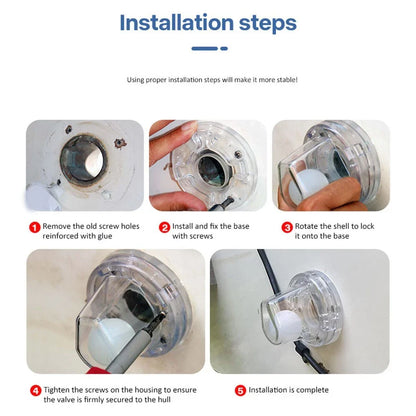 Installation steps

Using proper installation steps will make it more stable!

1 Remove the old screw holes reinforced with glue

2 Install and fix the base with screws

3 Rotate the shell to lock it onto the base

4 Tighten the screws on the housing to ensure the valve is firmly secured to the hull

5 Installation is complete