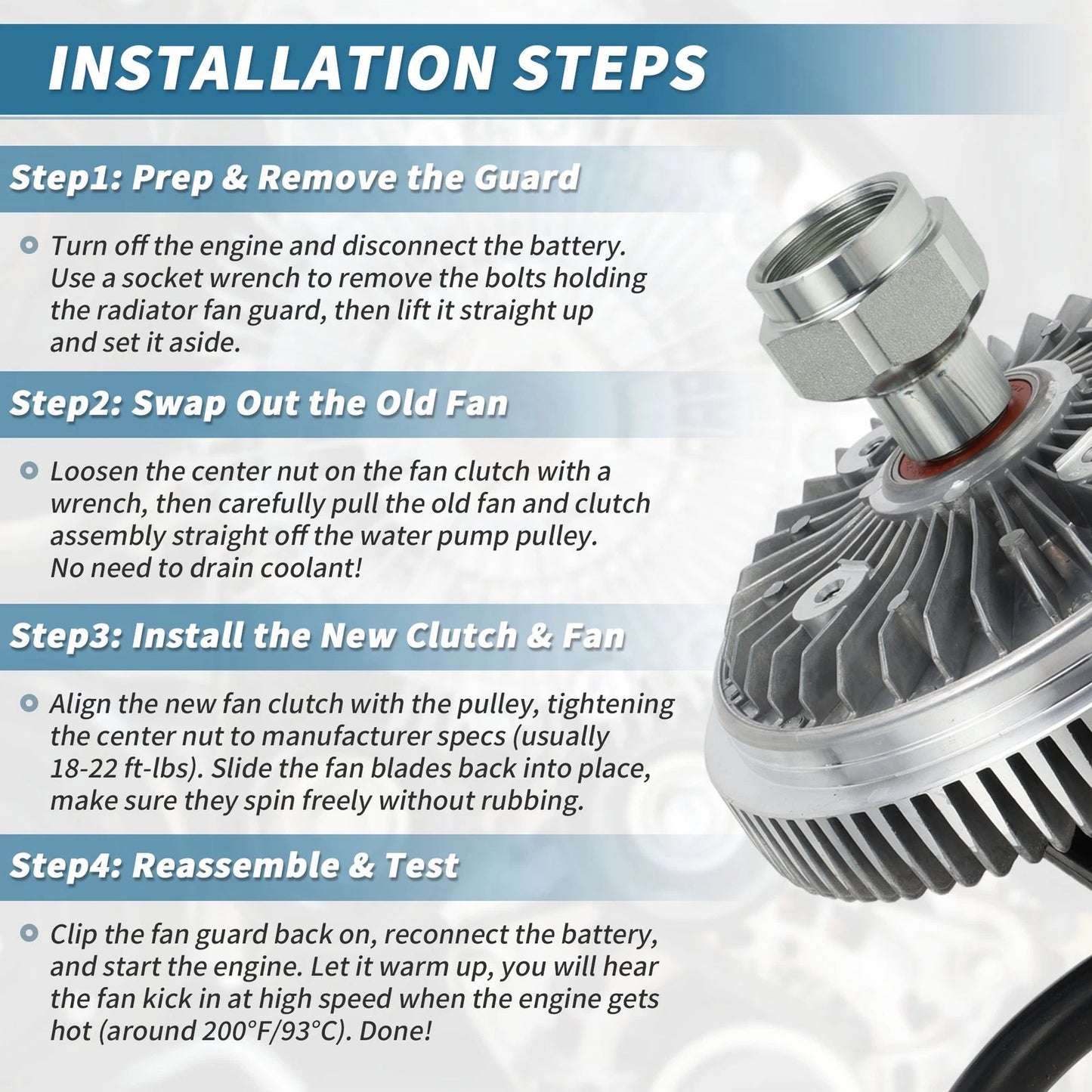 INSTALLATION STEPS

Step1: Prep & Remove the Guard

Turn off the engine and disconnect the battery. Use a socket wrench to remove the bolts holding the radiator fan guard, then lift it straight up and set it aside.

Step2: Swap Out the Old Fan

Loosen the center nut on the fan clutch with a wrench, then carefully pull the old fan and clutch assembly straight off the water pump pulley. No need to drain coolant!

Step3: Install the New Clutch & Fan

Align the new fan clutch with the pulley, tightening the center nut to manufacturer specs (usually 18-22 ft-lbs). Slide the fan blades back into place, make sure they spin freely without rubbing.

Step4: Reassemble & Test

Clip the fan guard back on, reconnect the battery, and start the engine. Let it warm up, you will hear the fan kick in at high speed when the engine gets hot (around 200°F/93°C). Done!