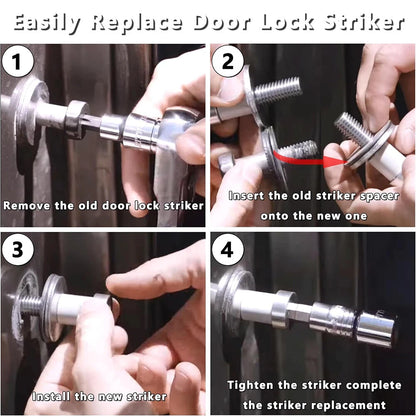 Easily Replace Door Lock Striker

1

Remove the old door lock striker

2

Insert the old striker spacer onto the new one

3

Install the new striker

4

Tighten the striker complete the striker replacement