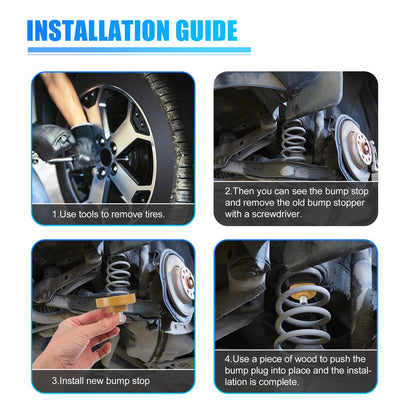 INSTALLATION GUIDE

1.Use tools to remove tires.

2.Then you can see the bump stop and remove the old bump stopper with a screwdriver.

3.Install new bump stop

4.Use a piece of wood to push the bump plug into place and the installation is complete.