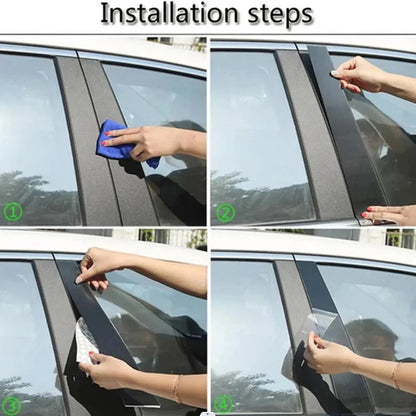 Installation steps

①

②

③

④