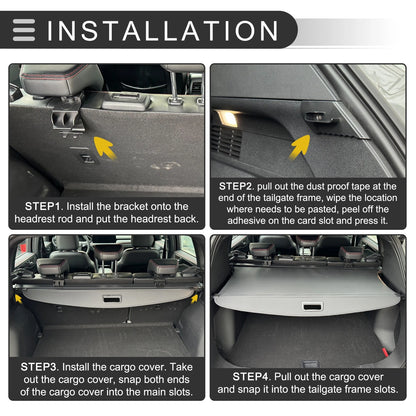 INSTALLATION

STEP1. Install the bracket onto the headrest rod and put the headrest back.

STEP2. pull out the dust proof tape at the end of the tailgate frame, wipe the location where needs to be pasted, peel off the adhesive on the card slot and press it.

STEP3. Install the cargo cover. Take out the cargo cover, snap both ends of the cargo cover into the main slots.

STEP4. Pull out the cargo cover and snap it into the tailgate frame slots.