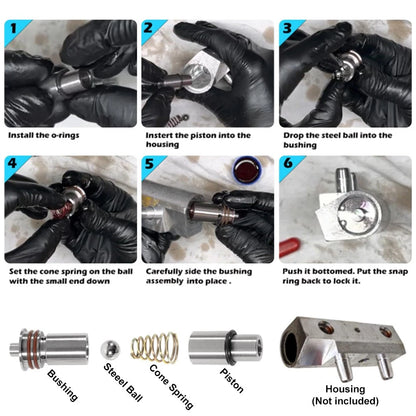 1

Install the o-rings

2

Instert the piston into the housing

3

Drop the steel ball into the bushing

4

Set the cone spring on the ball with the small end down

5

Carefully side the bushing assembly into place .

6

Push it bottomed. Put the snap ring back to lock it.

Bushing

Steeel Ball

Cone Spring

Piston

Housing (Not included)