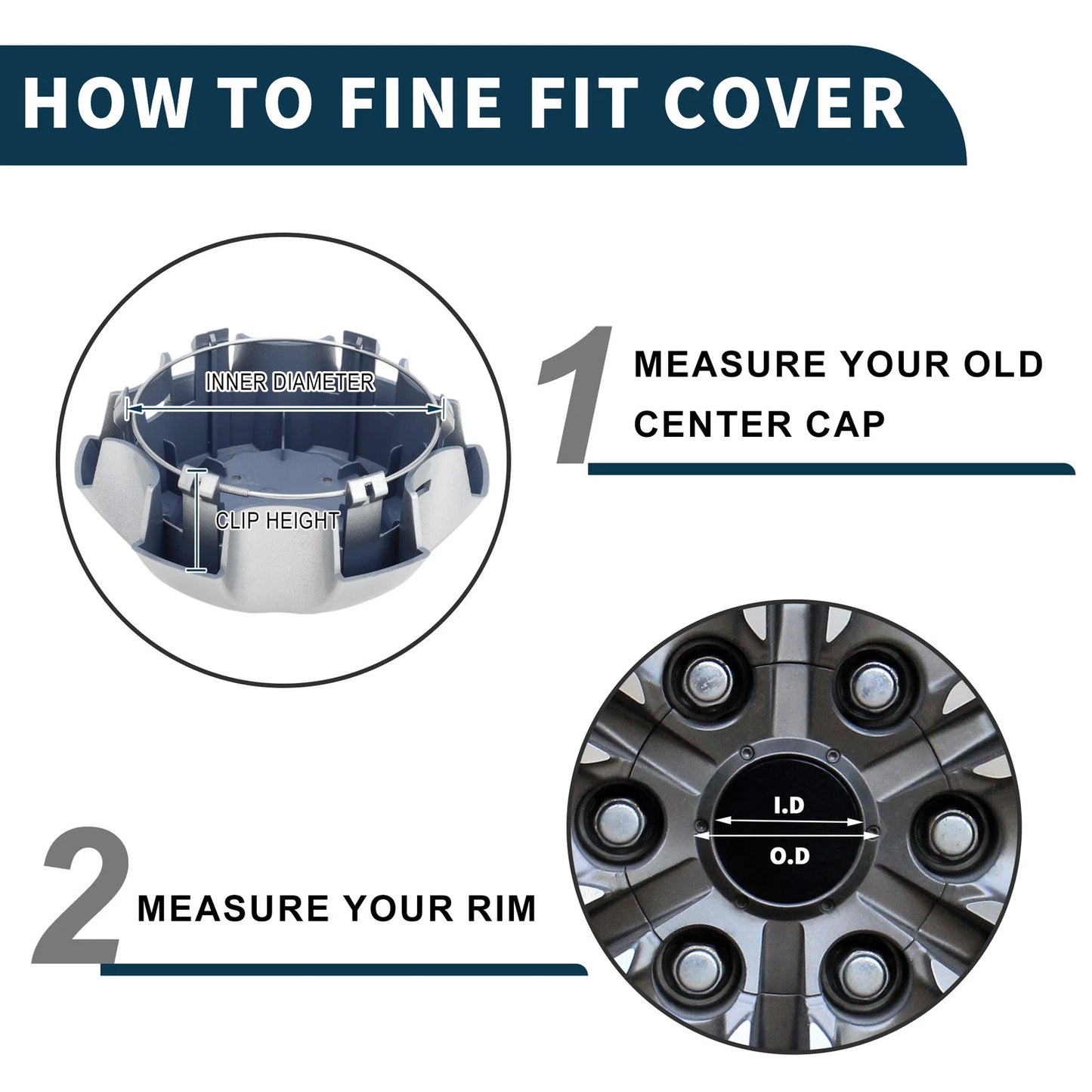 HOW TO FINE FIT COVER

INNER DIAMETER

CLIP HEIGHT

1 MEASURE YOUR OLD CENTER CAP

I.D

O.D

2 MEASURE YOUR RIM