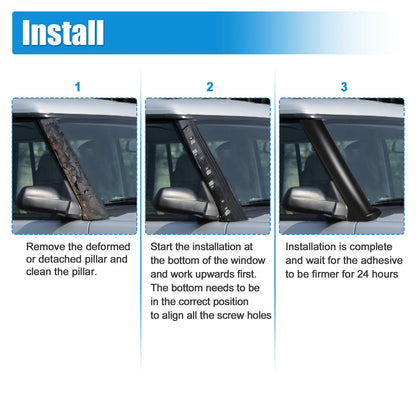 Install

1

Remove the deformed or detached pillar and clean the pillar.

2

Start the installation at the bottom of the window and work upwards first. The bottom needs to be in the correct position to align all the screw holes

3

Installation is complete and wait for the adhesive to be firmer for 24 hours