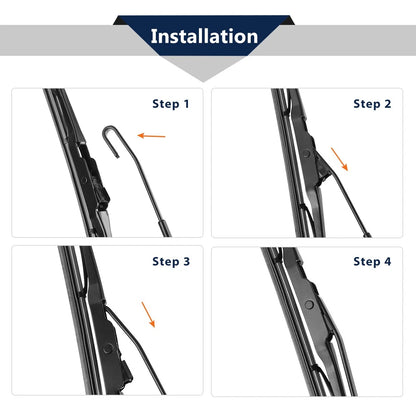 Installation

Step 1

Step 2

Step 3

Step 4