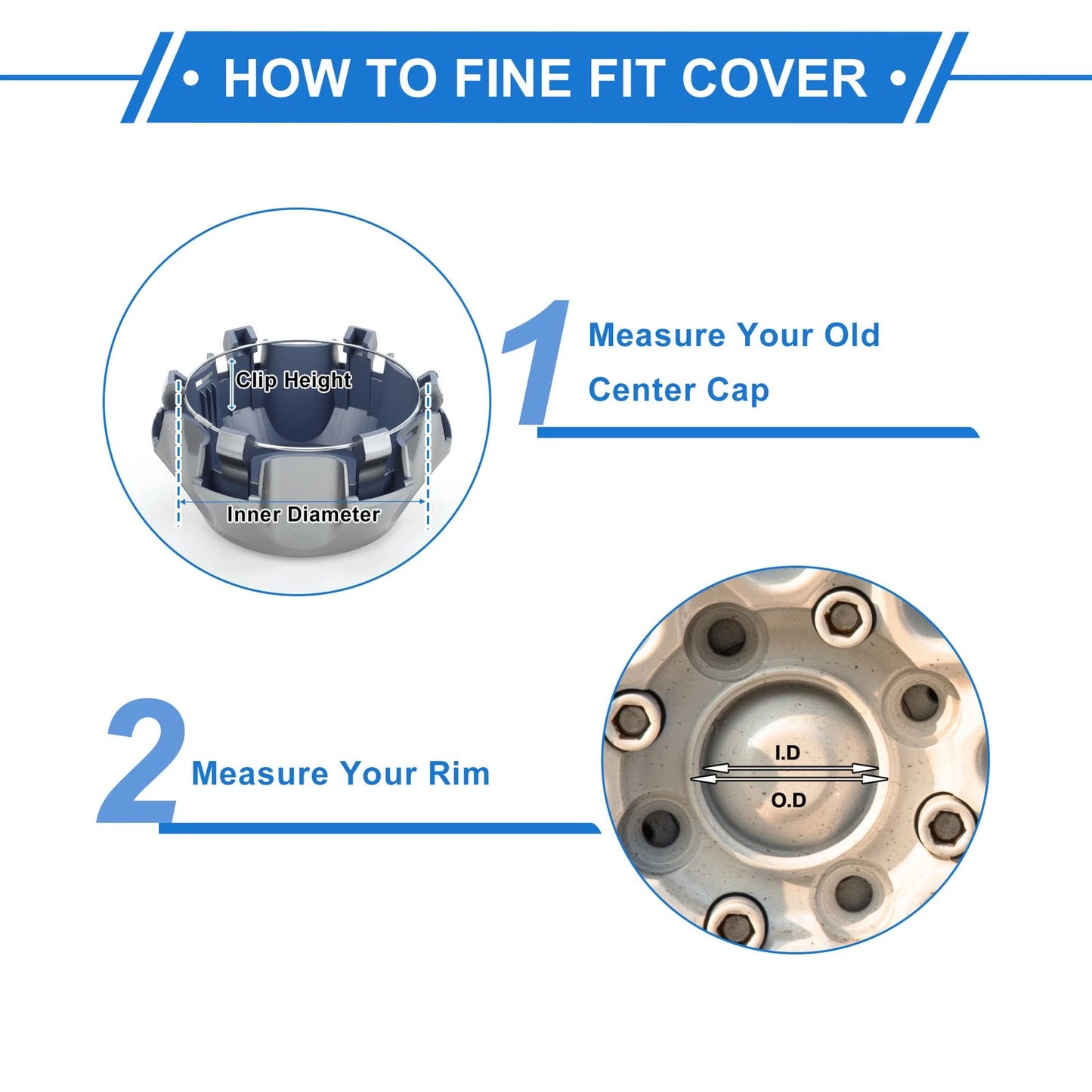 • HOW TO FINE FIT COVER •

Clip Height

Inner Diameter

1 Measure Your Old Center Cap

2 Measure Your Rim

I.D

O.D