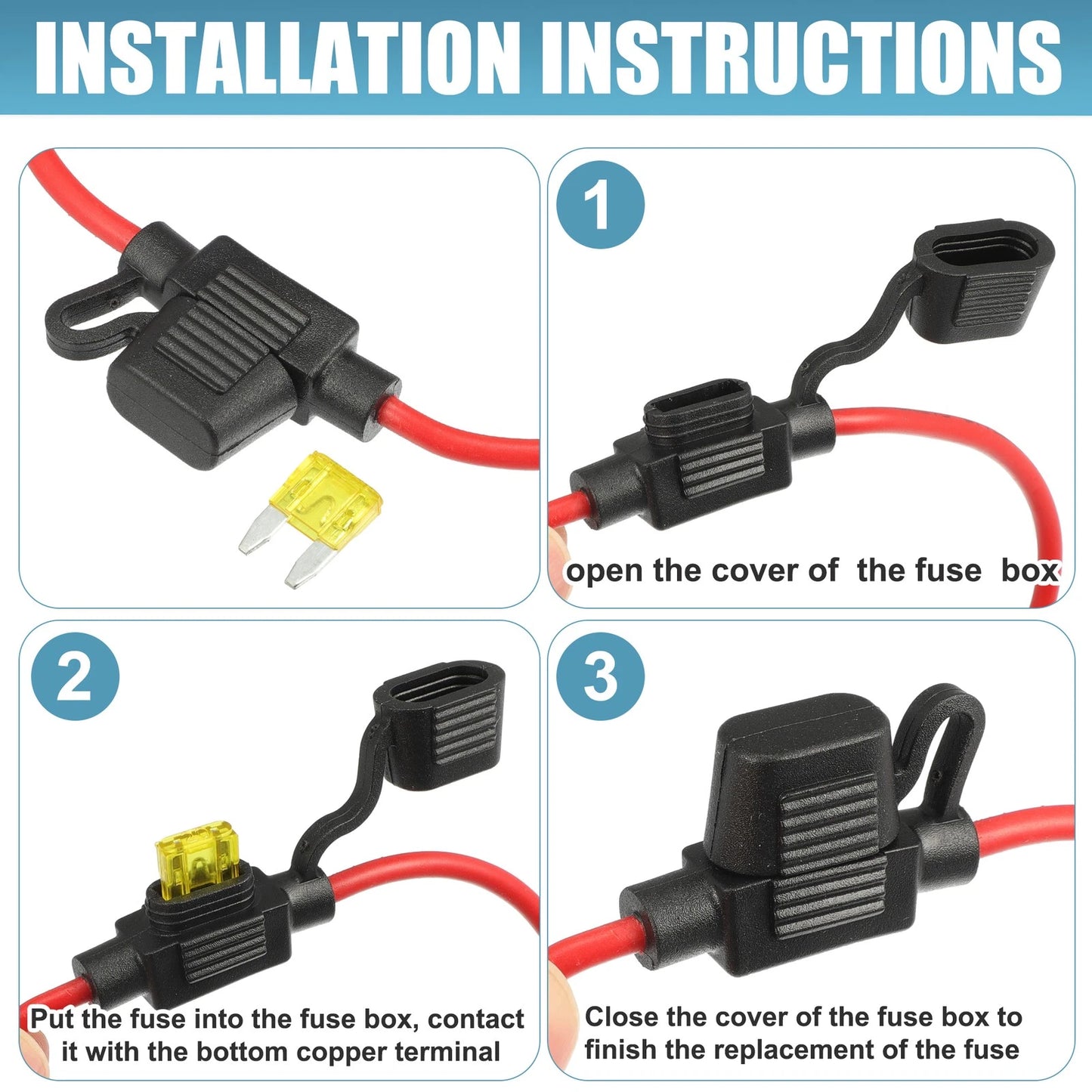 INSTALLATION INSTRUCTIONS

1

open the cover of the fuse box

2

Put the fuse into the fuse box, contact it with the bottom copper terminal

3

Close the cover of the fuse box to finish the replacement of the fuse