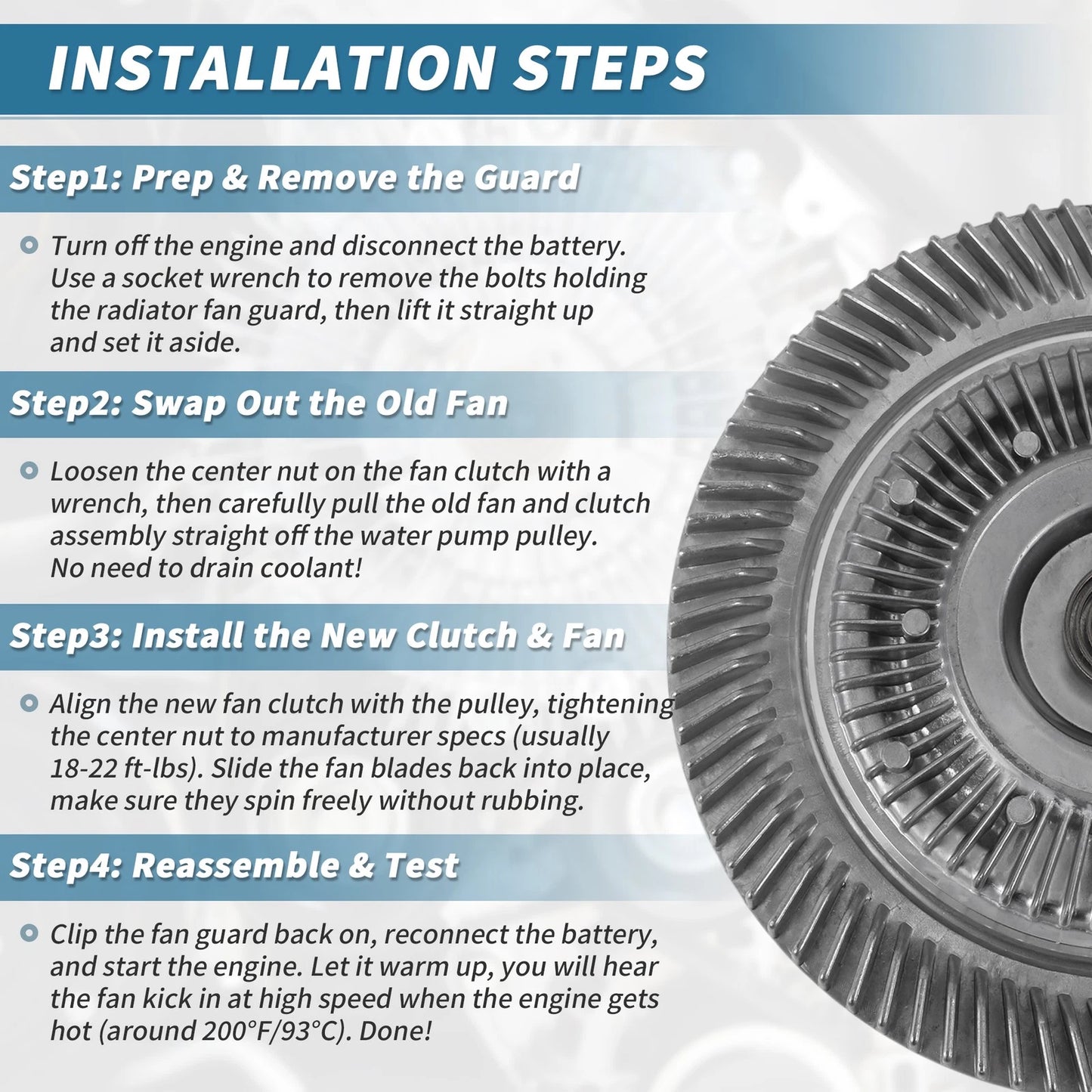 INSTALLATION STEPS

Step1: Prep & Remove the Guard

• Turn off the engine and disconnect the battery. Use a socket wrench to remove the bolts holding the radiator fan guard, then lift it straight up and set it aside.

Step2: Swap Out the Old Fan

• Loosen the center nut on the fan clutch with a wrench, then carefully pull the old fan and clutch assembly straight off the water pump pulley. No need to drain coolant!

Step3: Install the New Clutch & Fan

• Align the new fan clutch with the pulley, tightening the center nut to manufacturer specs (usually 18-22 ft-lbs). Slide the fan blades back into place, make sure they spin freely without rubbing.

Step4: Reassemble & Test

• Clip the fan guard back on, reconnect the battery, and start the engine. Let it warm up, you will hear the fan kick in at high speed when the engine gets hot (around 200°F/93°C). Done!