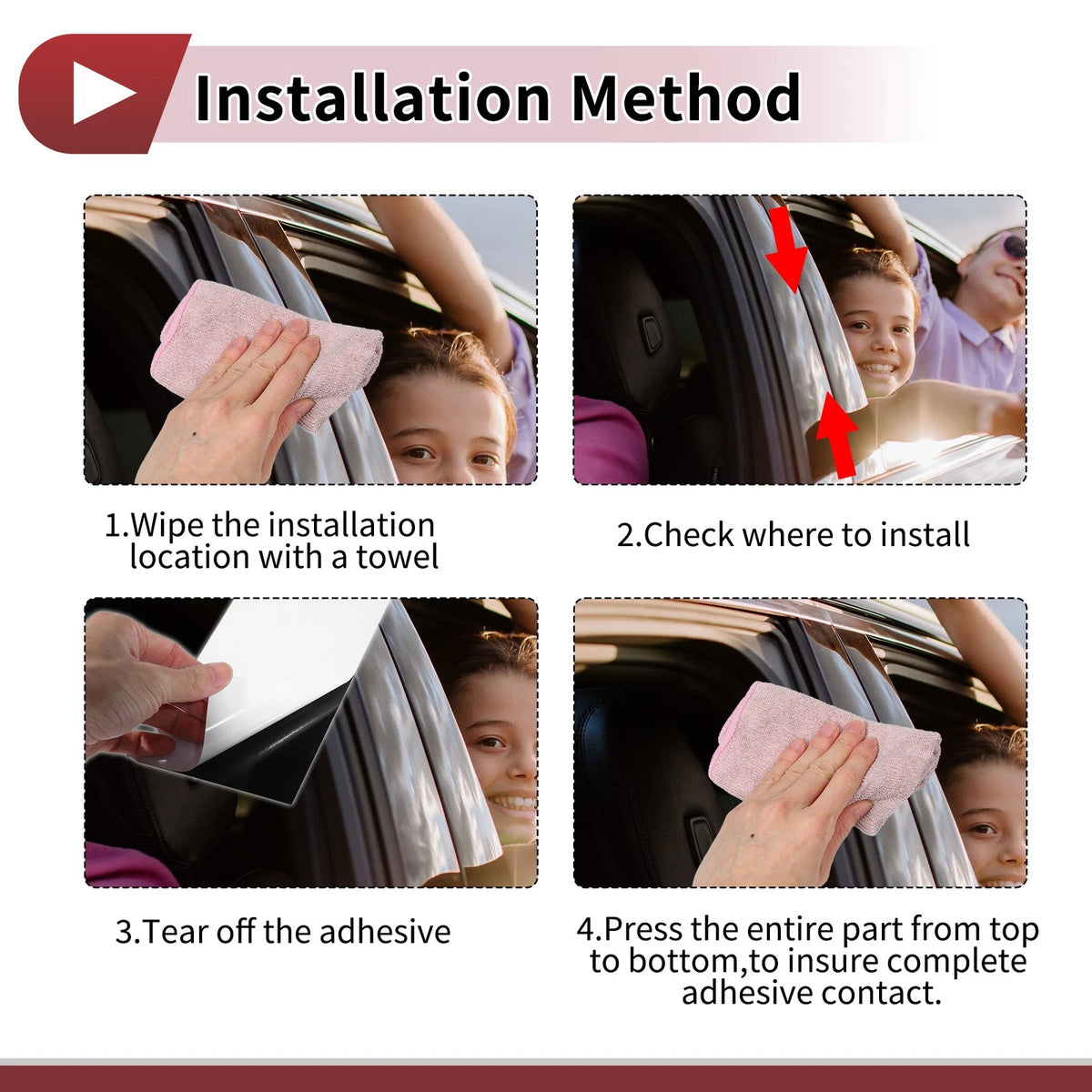 Installation Method

1.Wipe the installation location with a towel

2.Check where to install

3.Tear off the adhesive

4.Press the entire part from top to bottom,to insure complete adhesive contact.