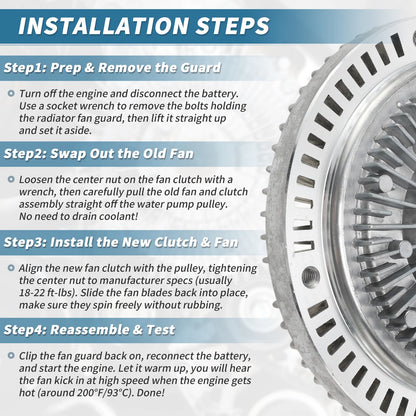 INSTALLATION STEPS

Step1: Prep & Remove the Guard

Turn off the engine and disconnect the battery. Use a socket wrench to remove the bolts holding the radiator fan guard, then lift it straight up and set it aside.

Step2: Swap Out the Old Fan

Loosen the center nut on the fan clutch with a wrench, then carefully pull the old fan and clutch assembly straight off the water pump pulley. No need to drain coolant!

Step3: Install the New Clutch & Fan

Align the new fan clutch with the pulley, tightening the center nut to manufacturer specs (usually 18-22 ft-lbs). Slide the fan blades back into place, make sure they spin freely without rubbing.

Step4: Reassemble & Test

Clip the fan guard back on, reconnect the battery, and start the engine. Let it warm up, you will hear the fan kick in at high speed when the engine gets hot (around 200°F/93°C). Done!