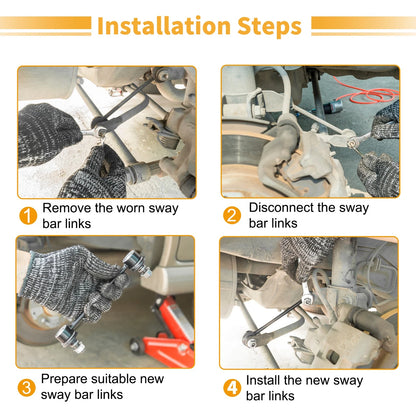 Installation Steps

1 Remove the worn sway bar links

2 Disconnect the sway bar links

3 Prepare suitable new sway bar links

4 Install the new sway bar links