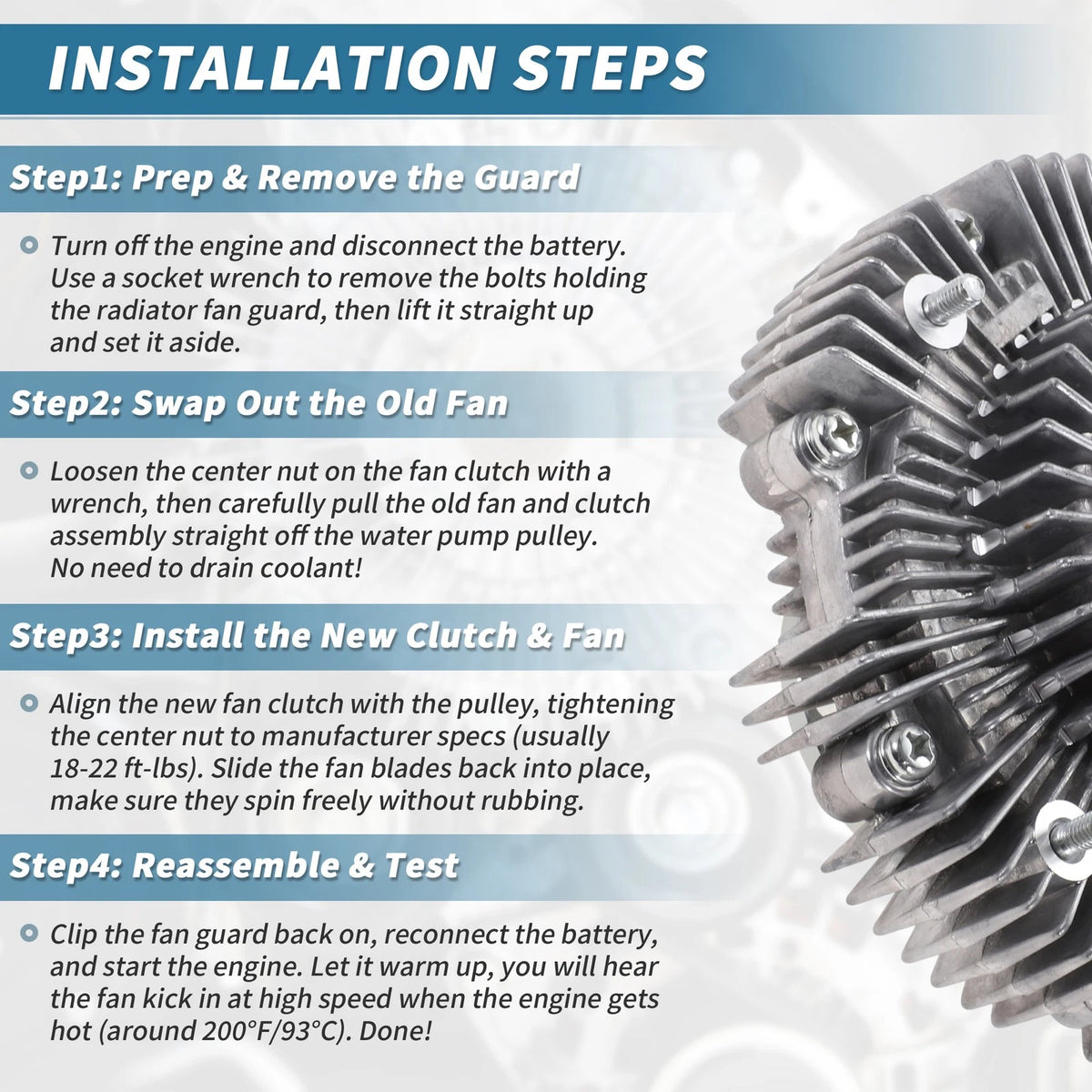 INSTALLATION STEPS

Step1: Prep & Remove the Guard

Turn off the engine and disconnect the battery. Use a socket wrench to remove the bolts holding the radiator fan guard, then lift it straight up and set it aside.

Step2: Swap Out the Old Fan

Loosen the center nut on the fan clutch with a wrench, then carefully pull the old fan and clutch assembly straight off the water pump pulley. No need to drain coolant!

Step3: Install the New Clutch & Fan

Align the new fan clutch with the pulley, tightening the center nut to manufacturer specs (usually 18-22 ft-lbs). Slide the fan blades back into place, make sure they spin freely without rubbing.

Step4: Reassemble & Test

Clip the fan guard back on, reconnect the battery, and start the engine. Let it warm up, you will hear the fan kick in at high speed when the engine gets hot (around 200°F/93°C). Done!