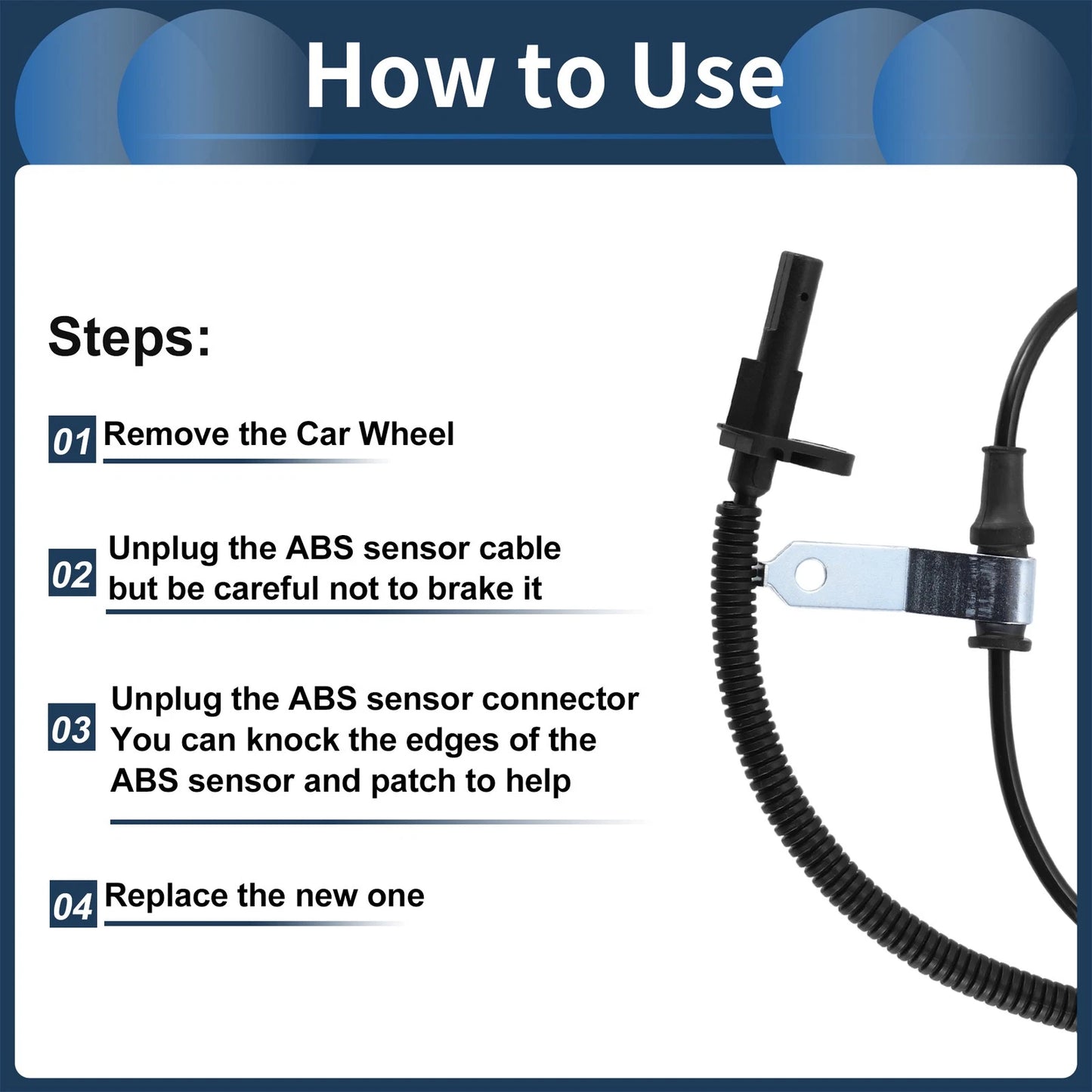 How to Use

Steps:

01 Remove the Car Wheel

02 Unplug the ABS sensor cable but be careful not to brake it

03 Unplug the ABS sensor connector You can knock the edges of the ABS sensor and patch to help

04 Replace the new one