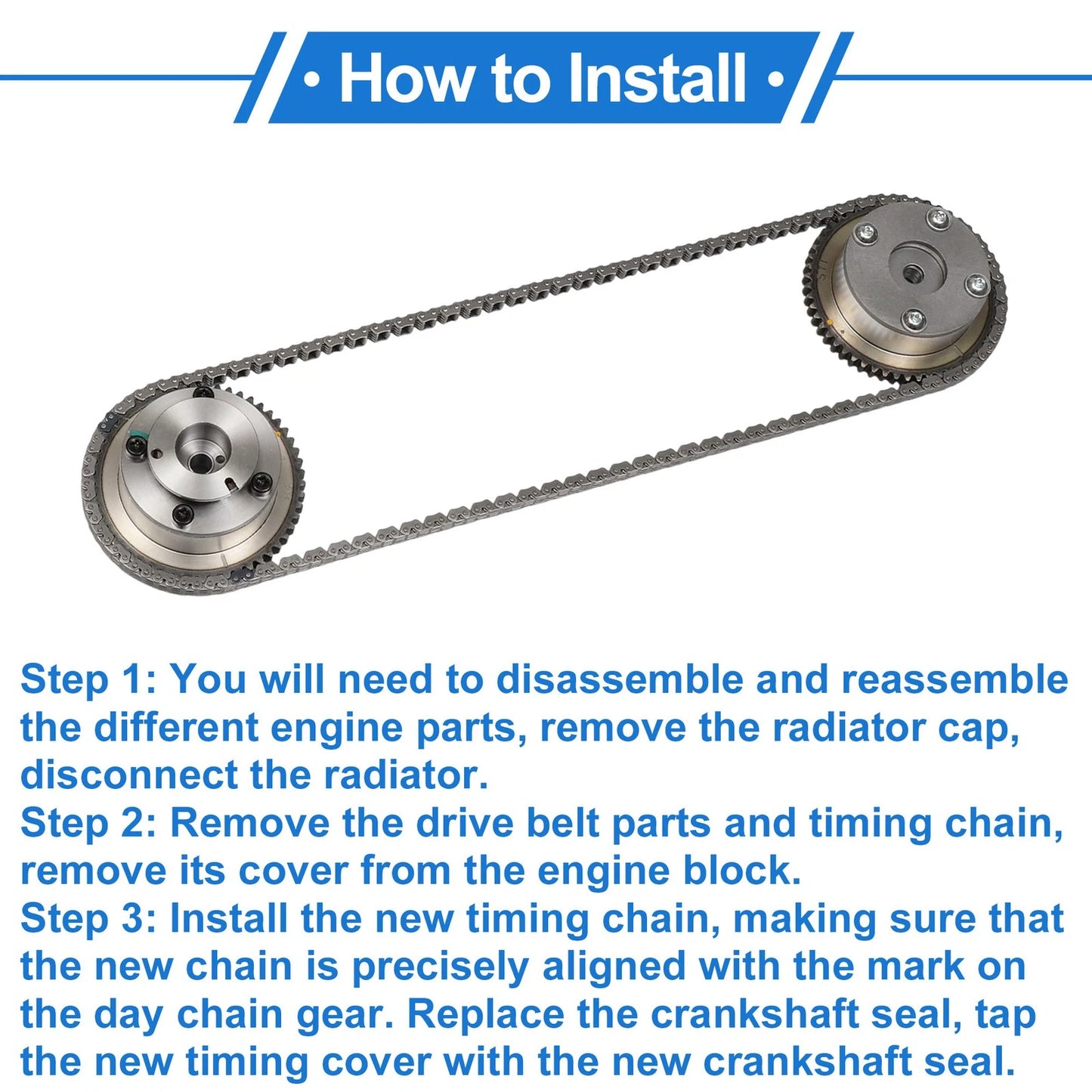 • How to Install •

Step 1: You will need to disassemble and reassemble the different engine parts, remove the radiator cap, disconnect the radiator.
Step 2: Remove the drive belt parts and timing chain, remove its cover from the engine block.
Step 3: Install the new timing chain, making sure that the new chain is precisely aligned with the mark on the day chain gear. Replace the crankshaft seal, tap the new timing cover with the new crankshaft seal.