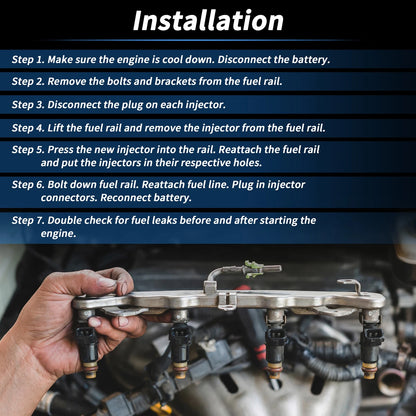 Installation

Step 1. Make sure the engine is cool down. Disconnect the battery.

Step 2. Remove the bolts and brackets from the fuel rail.

Step 3. Disconnect the plug on each injector.

Step 4. Lift the fuel rail and remove the injector from the fuel rail.

Step 5. Press the new injector into the rail. Reattach the fuel rail and put the injectors in their respective holes.

Step 6. Bolt down fuel rail. Reattach fuel line. Plug in injector connectors. Reconnect battery.

Step 7. Double check for fuel leaks before and after starting the engine.