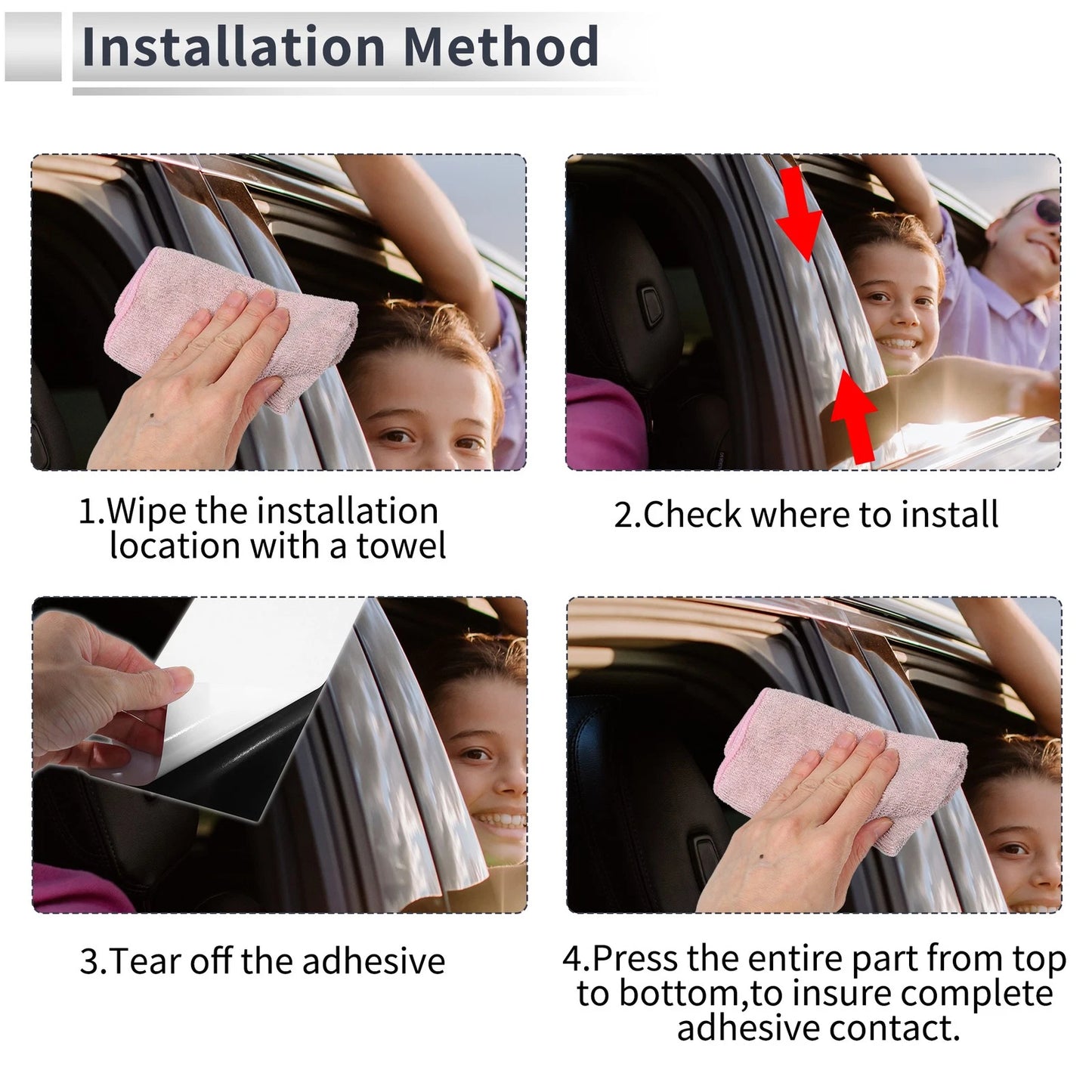 Installation Method

1.Wipe the installation location with a towel

2.Check where to install

3.Tear off the adhesive

4.Press the entire part from top to bottom,to insure complete adhesive contact.