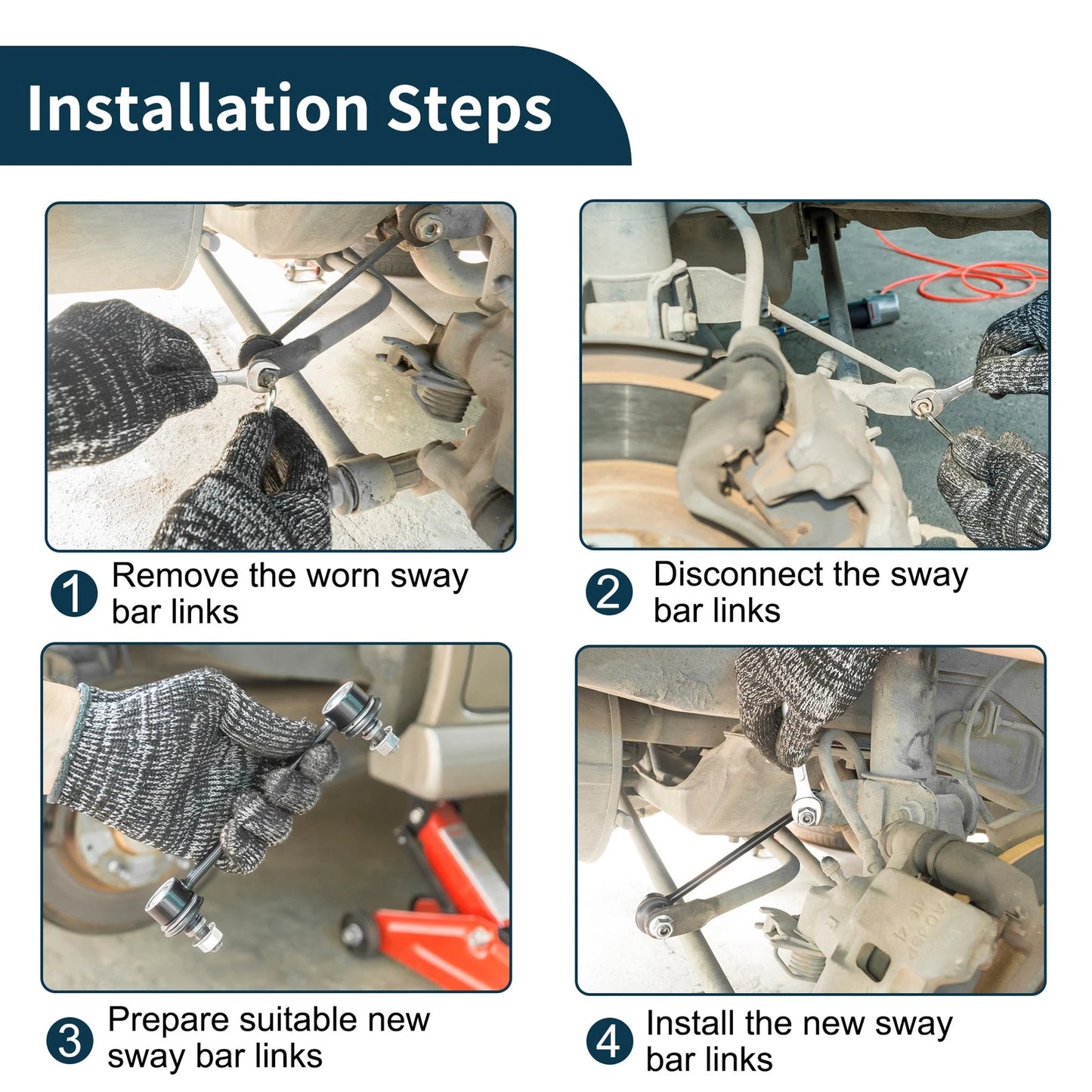 Installation Steps

1 Remove the worn sway bar links

2 Disconnect the sway bar links

3 Prepare suitable new sway bar links

4 Install the new sway bar links