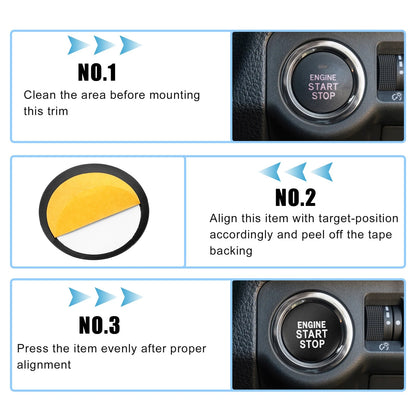 NO.1

Clean the area before mounting this trim

ENGINE
START
STOP

NO.2

Align this item with target-position accordingly and peel off the tape backing

NO.3

Press the item evenly after proper alignment

ENGINE
START
STOP