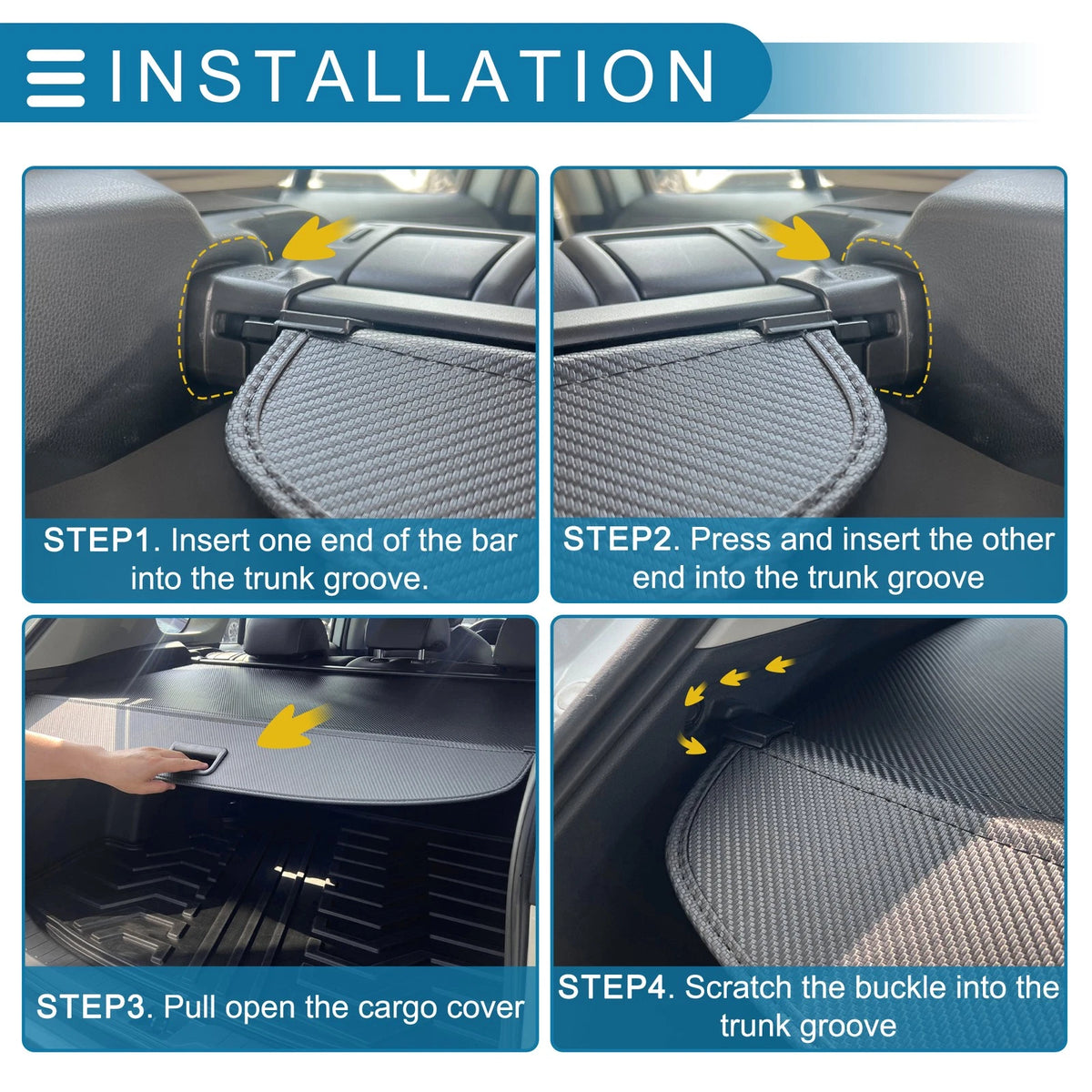 INSTALLATION

STEP1. Insert one end of the bar into the trunk groove.

STEP2. Press and insert the other end into the trunk groove

STEP3. Pull open the cargo cover

STEP4. Scratch the buckle into the trunk groove