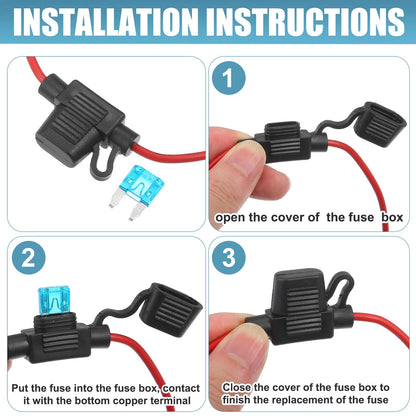 INSTALLATION INSTRUCTIONS

1

open the cover of the fuse box

2

Put the fuse into the fuse box, contact it with the bottom copper terminal

3

Close the cover of the fuse box to finish the replacement of the fuse