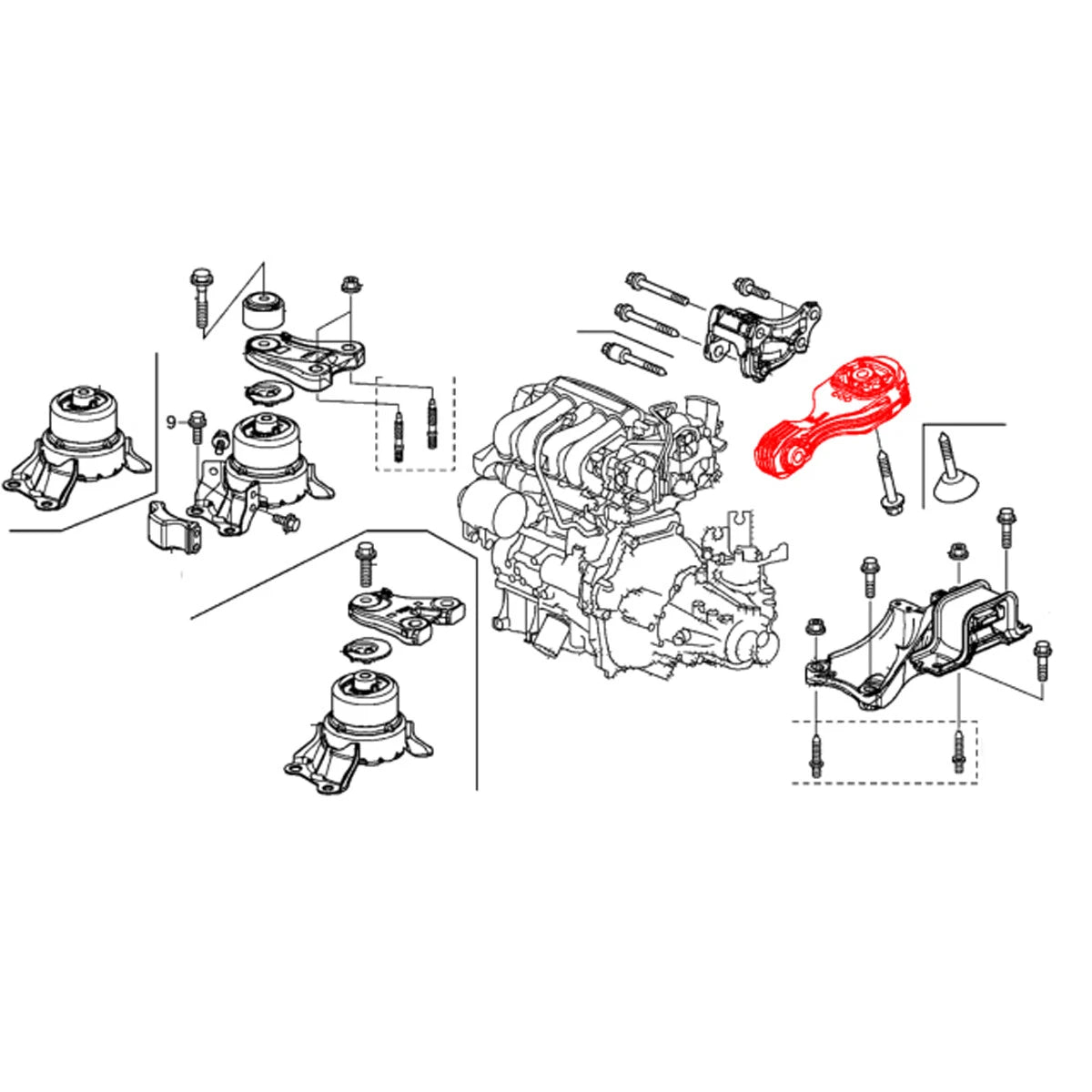 9