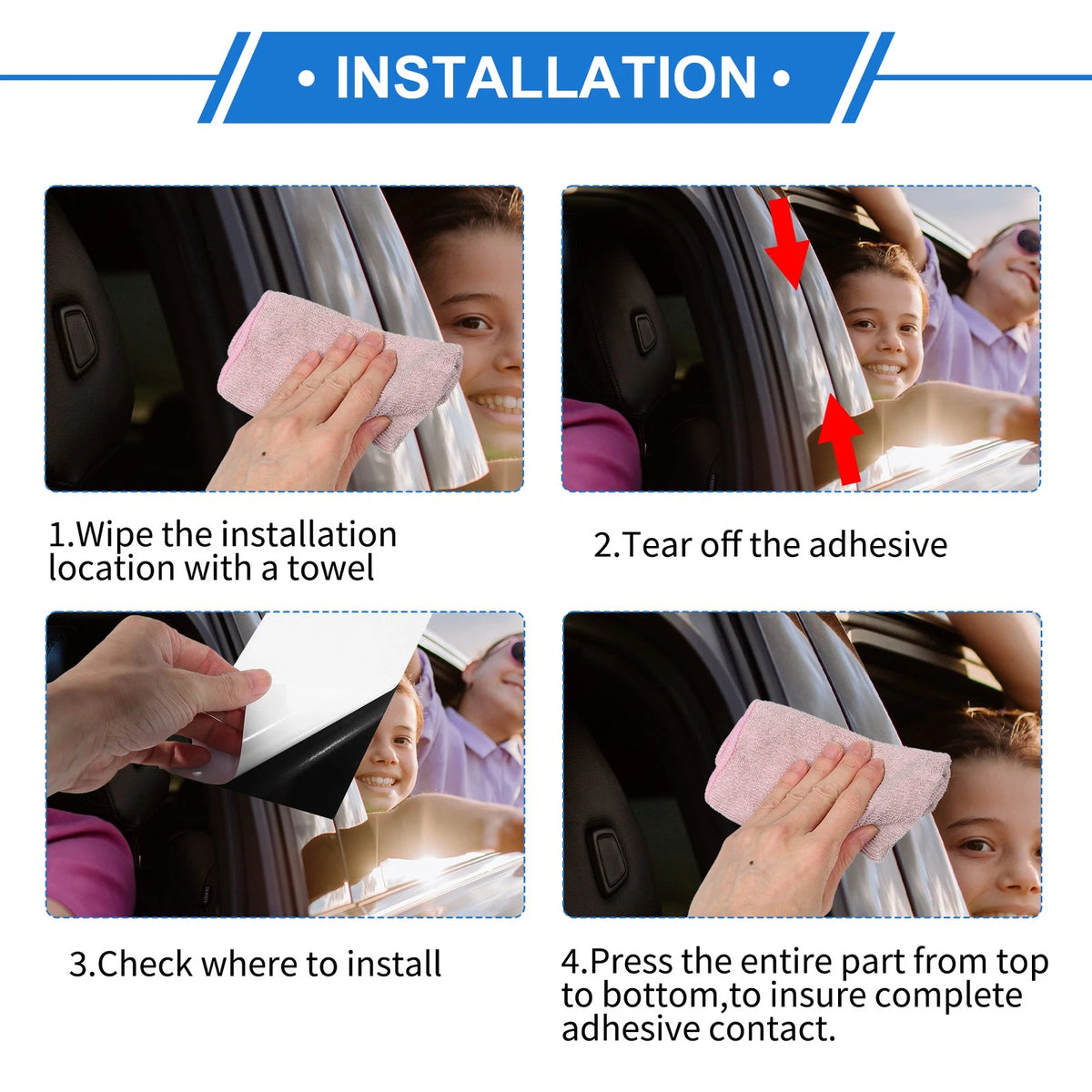 • INSTALLATION •

1.Wipe the installation location with a towel

2.Tear off the adhesive

3.Check where to install

4.Press the entire part from top to bottom,to insure complete adhesive contact.