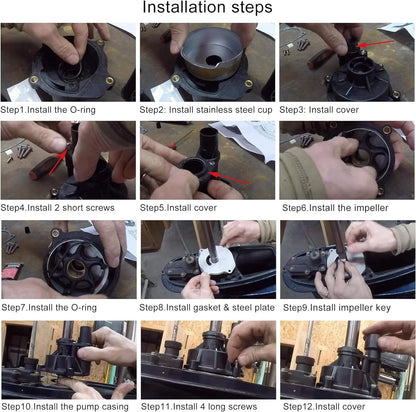 Installation steps

Step1.Install the O-ring

Step2: Install stainless steel cup

Step3: Install cover

Step4.Install 2 short screws

Step5.Install cover

Step6.Install the impeller

Step7.Install the O-ring

Step8.Install gasket & steel plate

Step9.Install impeller key

Step10.Install the pump casing

Step11.Install 4 long screws

Step12.Install cover