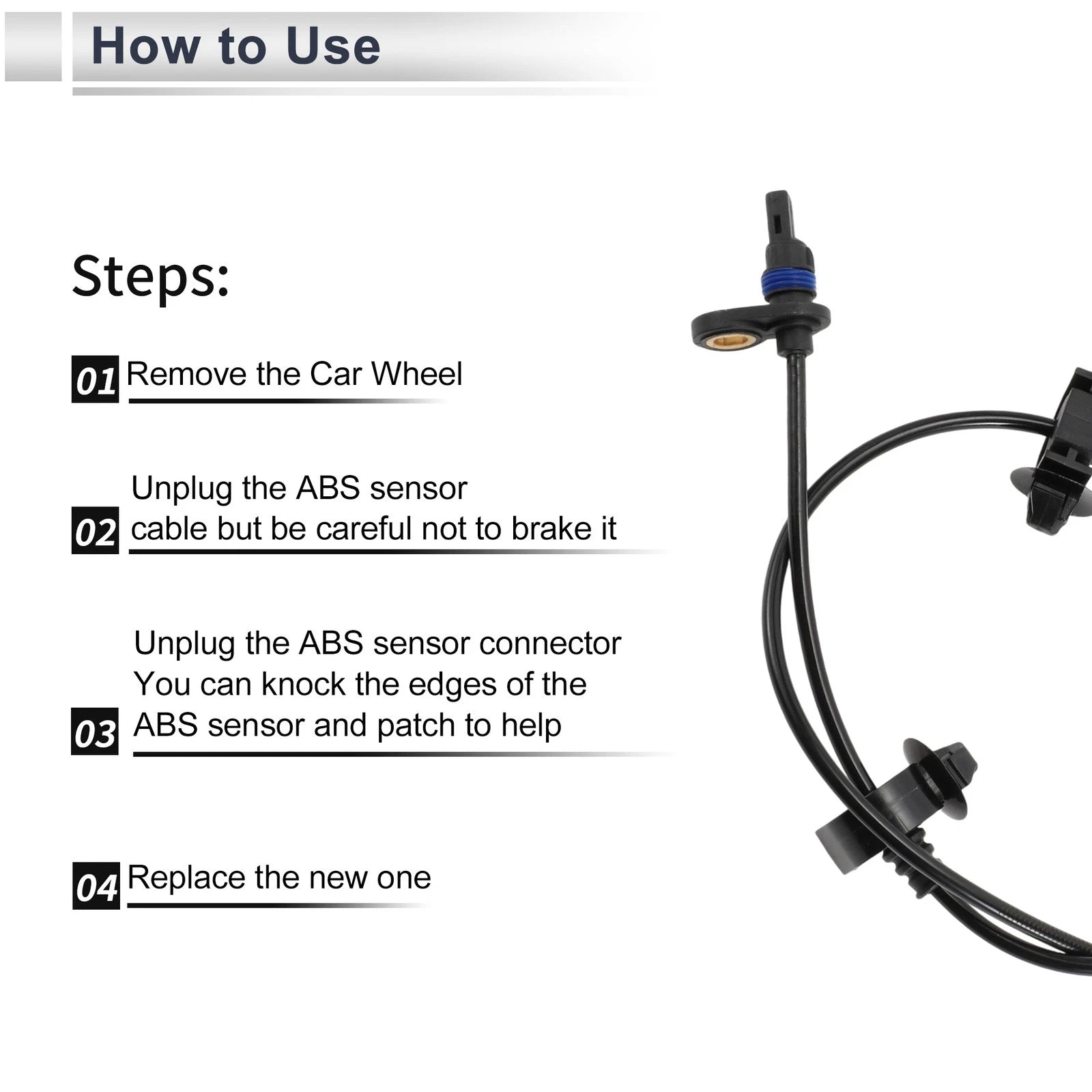 How to Use

Steps:

01 Remove the Car Wheel

02 Unplug the ABS sensor cable but be careful not to brake it

03 Unplug the ABS sensor connector You can knock the edges of the ABS sensor and patch to help

04 Replace the new one