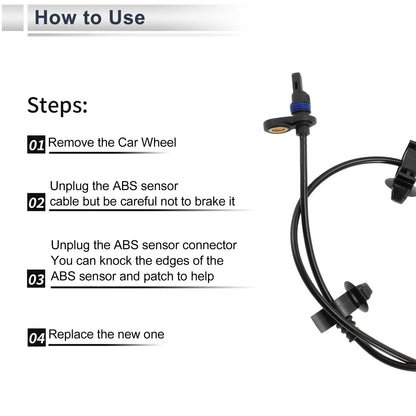 How to Use

Steps:

01 Remove the Car Wheel

02 Unplug the ABS sensor cable but be careful not to brake it

03 Unplug the ABS sensor connector You can knock the edges of the ABS sensor and patch to help

04 Replace the new one