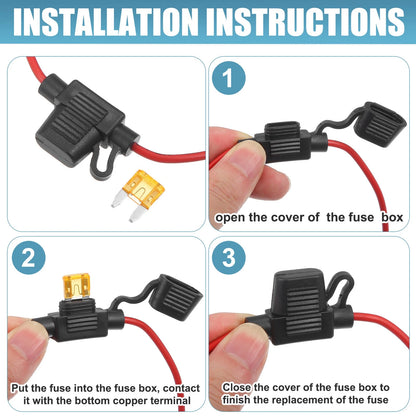 INSTALLATION INSTRUCTIONS

1

open the cover of the fuse box

2

Put the fuse into the fuse box, contact it with the bottom copper terminal

3

Close the cover of the fuse box to finish the replacement of the fuse