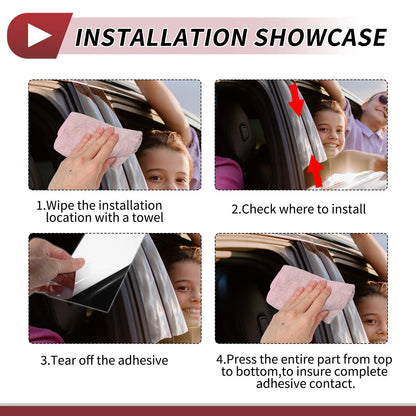 INSTALLATION SHOWCASE

1.Wipe the installation location with a towel

2.Check where to install

3.Tear off the adhesive

4.Press the entire part from top to bottom,to insure complete adhesive contact.